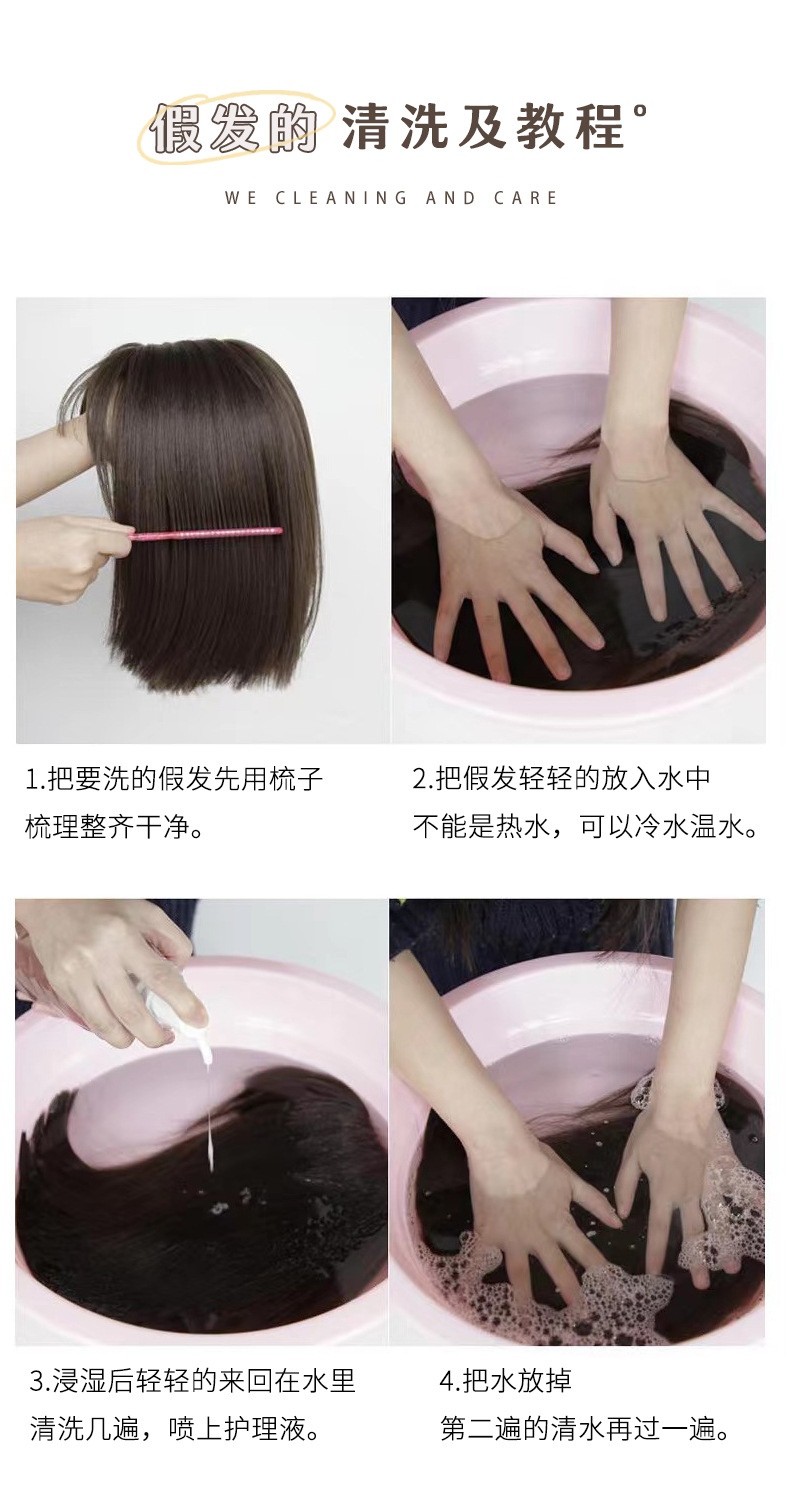 假发的 清洗及教程°

WE CLEANING AND CARE

1.把要洗的假发先用梳子梳理整齐干净。

2.把假发轻轻的放入水中不能是热水，可以冷水温水。

3.浸湿后轻轻的来回在水里清洗几遍，喷上护理液。

4.把水放掉第二遍的清水再过一遍。