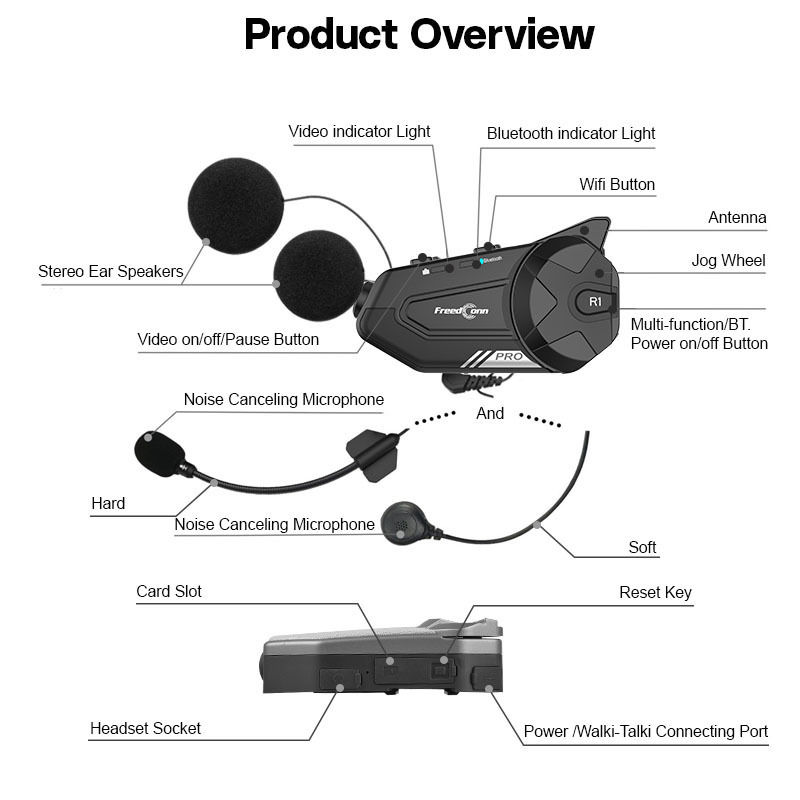 Product Overview

Video indicator Light

Bluetooth indicator Light

Wifi Button

Antenna

Jog Wheel

Stereo Ear Speakers

Bluetooth

FreedConn

R1

Multi-function/BT. Power on/off Button

Video on/off/Pause Button

PRO

Noise Canceling Microphone

And

Hard

Noise Canceling Microphone

Soft

Card Slot

Reset Key

Headset Socket

Power /Walki-Talki Connecting Port