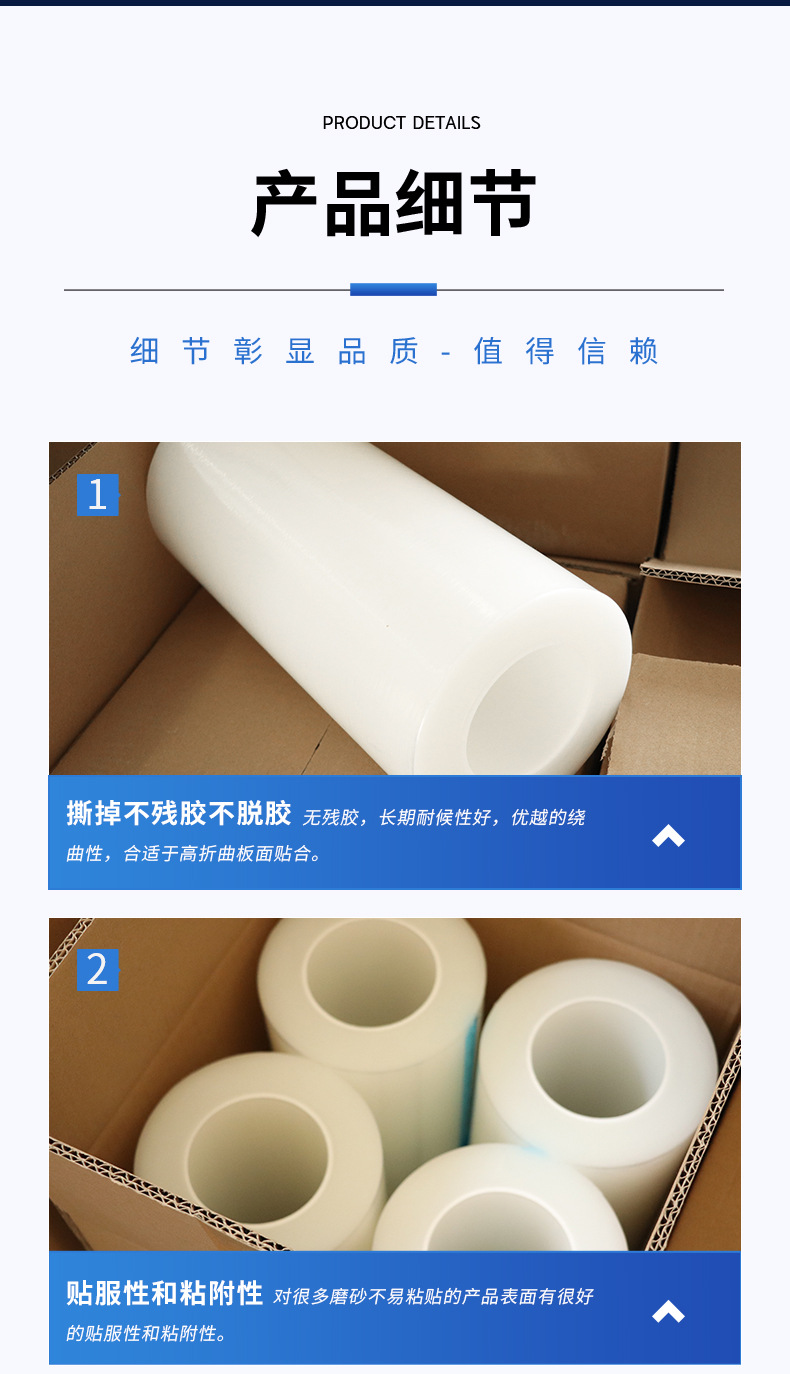 PRODUCT DETAILS

产品细节

细节彰显品质-值得信赖

1

撕掉不残胶不脱胶 无残胶，长期耐候性好，优越的绕曲性，合适于高折曲板面贴合。

2

贴服性和粘附性 对很多磨砂不易粘贴的产品表面有很好的贴服性和粘附性。