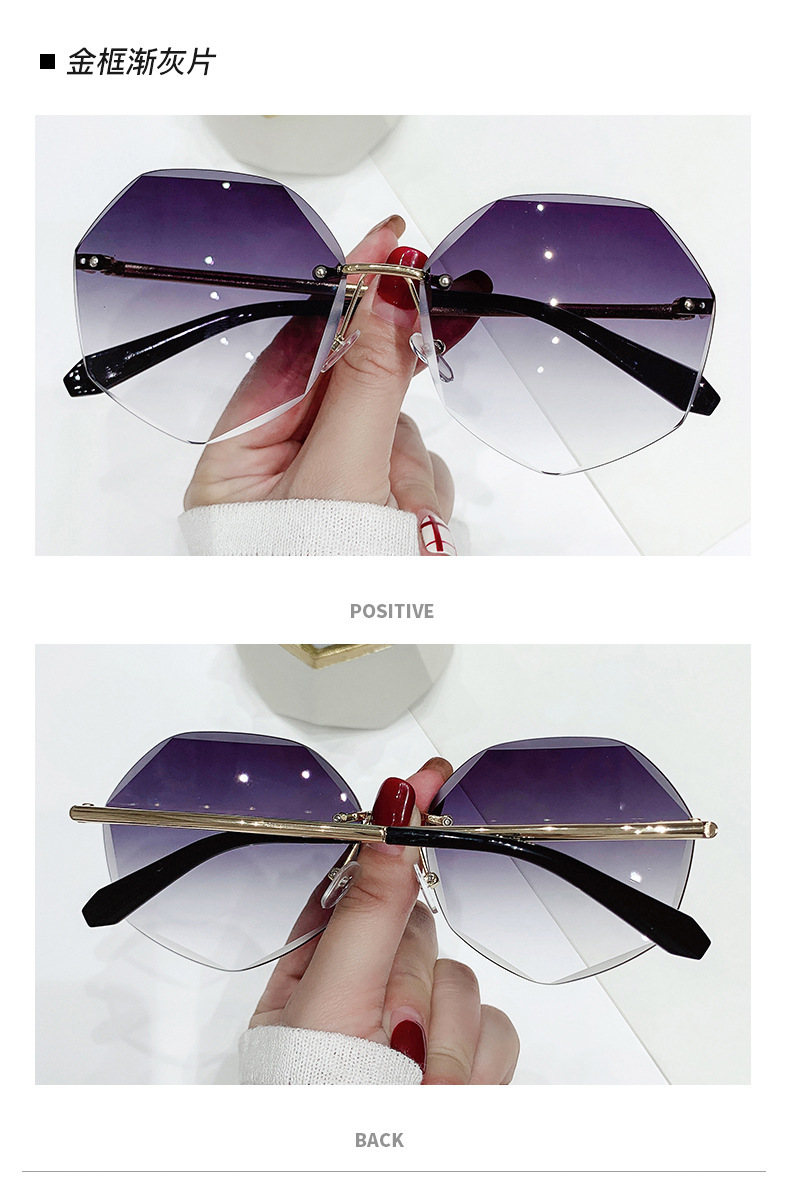 ■ 金框渐灰片

POSITIVE

BACK