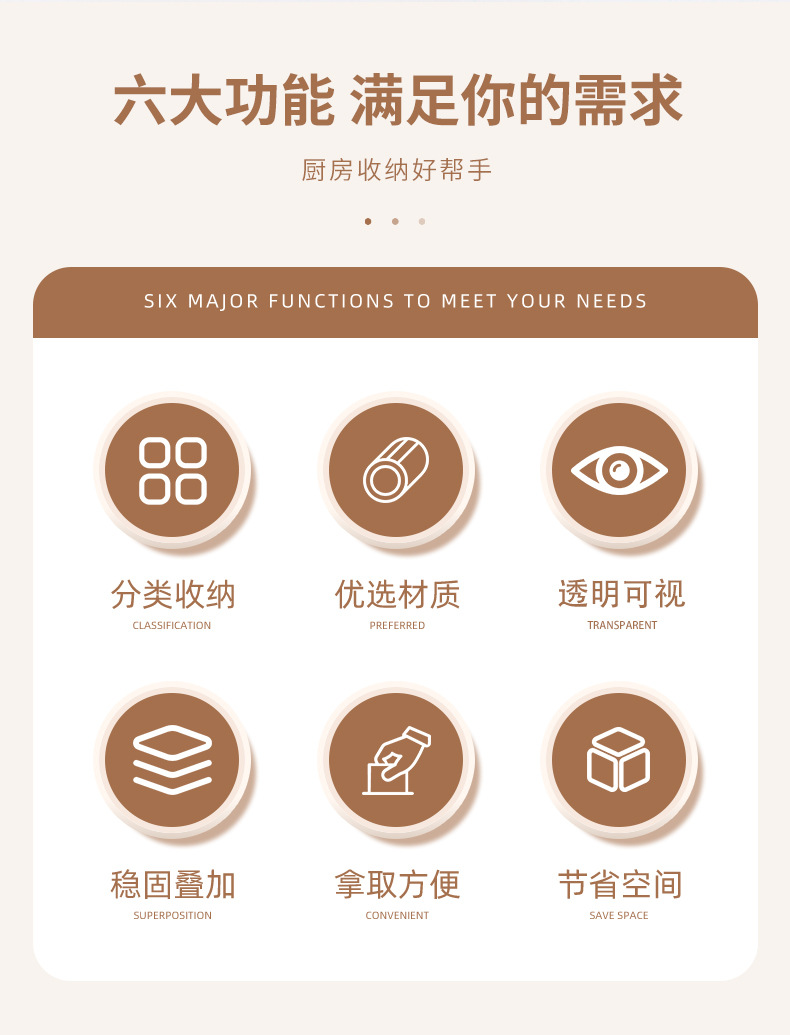 六大功能 满足你的需求

厨房收纳好帮手

SIX MAJOR FUNCTIONS TO MEET YOUR NEEDS

分类收纳
CLASSIFICATION

优选材质
PREFERRED

透明可视
TRANSPARENT

稳固叠加
SUPERPOSITION

拿取方便
CONVENIENT

节省空间
SAVE SPACE