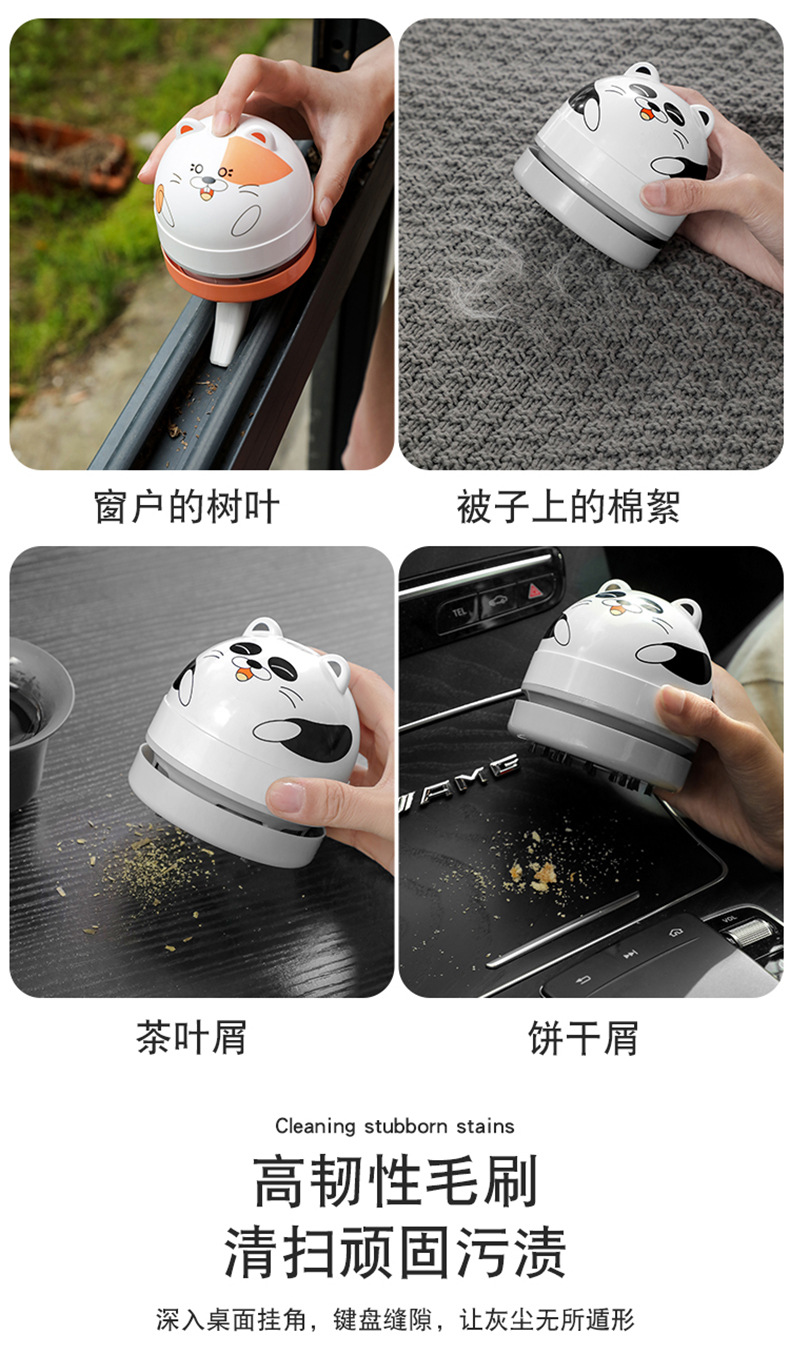 窗户的树叶

被子上的棉絮

TEL

AMG

VOL

茶叶屑

饼干屑

Cleaning stubborn stains

高韧性毛刷
清扫顽固污渍

深入桌面挂角，键盘缝隙，让灰尘无所遁形