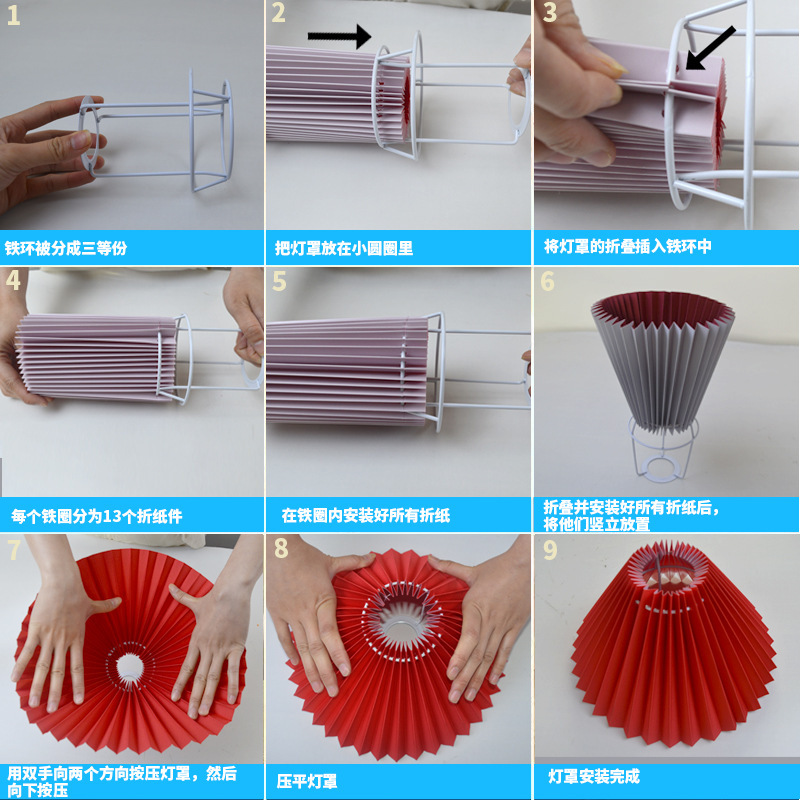 1
铁环被分成三等份

2
把灯罩放在小圆圈里

3
将灯罩的折叠插入铁环中

4
每个铁圈分为13个折纸件

5
在铁圈内安装好所有折纸

6
折叠并安装好所有折纸后，将他们竖立放置

7
用双手向两个方向按压灯罩，然后向下按压

8
压平灯罩

9
灯罩安装完成