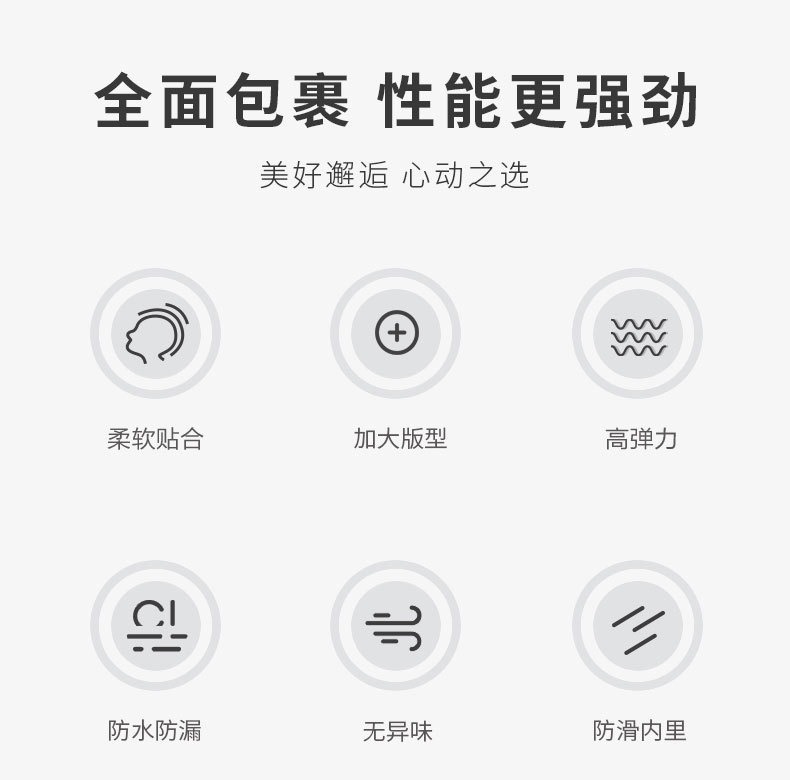 全面包裹 性能更强劲

美好邂逅 心动之选

柔软贴合

加大版型

高弹力

防水防漏

无异味

防滑内里