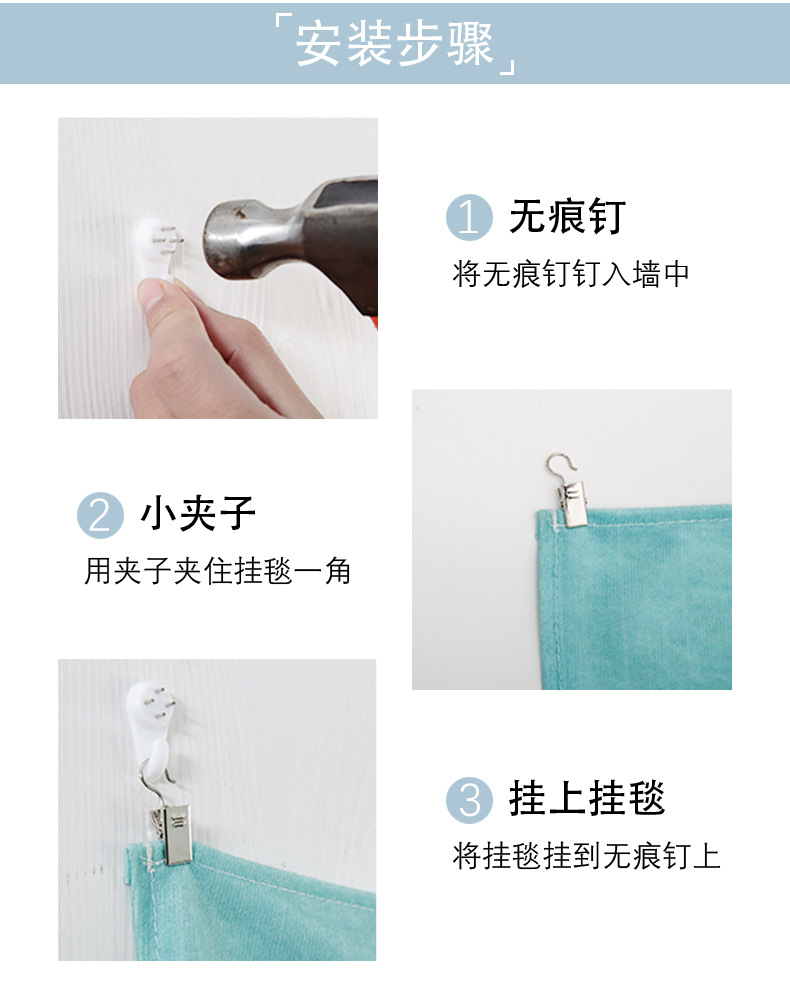 「安装步骤」

1 无痕钉
将无痕钉钉入墙中

2 小夹子
用夹子夹住挂毯一角

3 挂上挂毯
将挂毯挂到无痕钉上