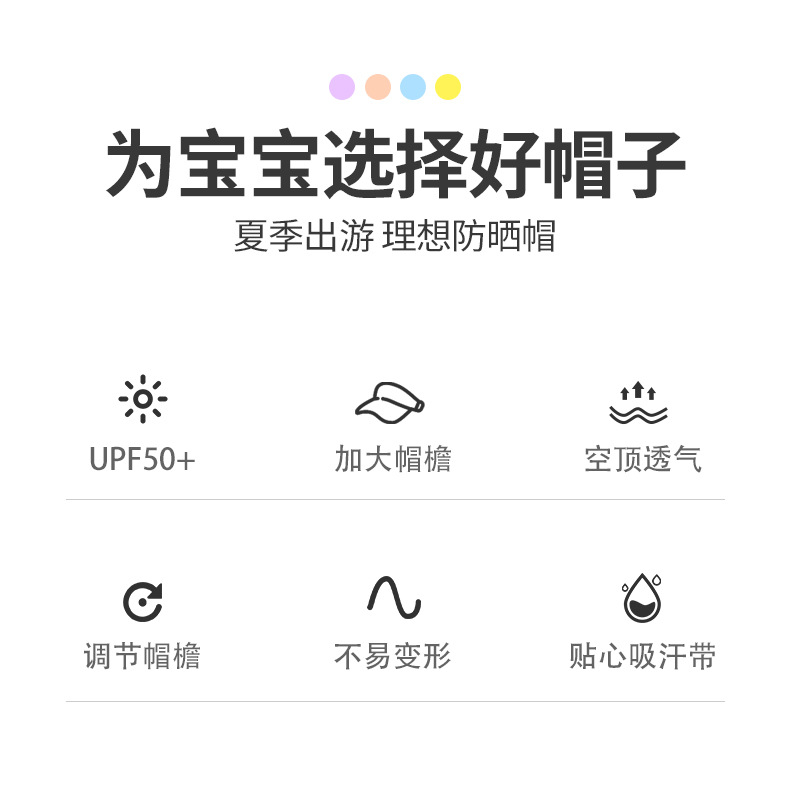 为宝宝选择好帽子

夏季出游 理想防晒帽

UPF50+

加大帽檐

空顶透气

调节帽檐

不易变形

贴心吸汗带