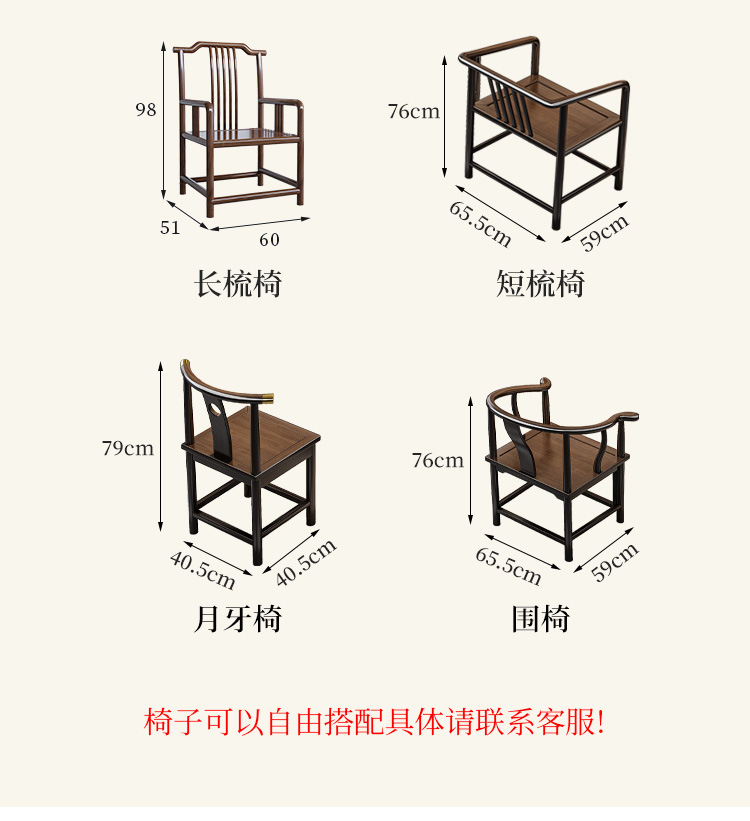 98
51
60
长梳椅

76cm
65.5cm
59cm
短梳椅

79cm
40.5cm
40.5cm
月牙椅

76cm
65.5cm
59cm
围椅

椅子可以自由搭配具体请联系客服!