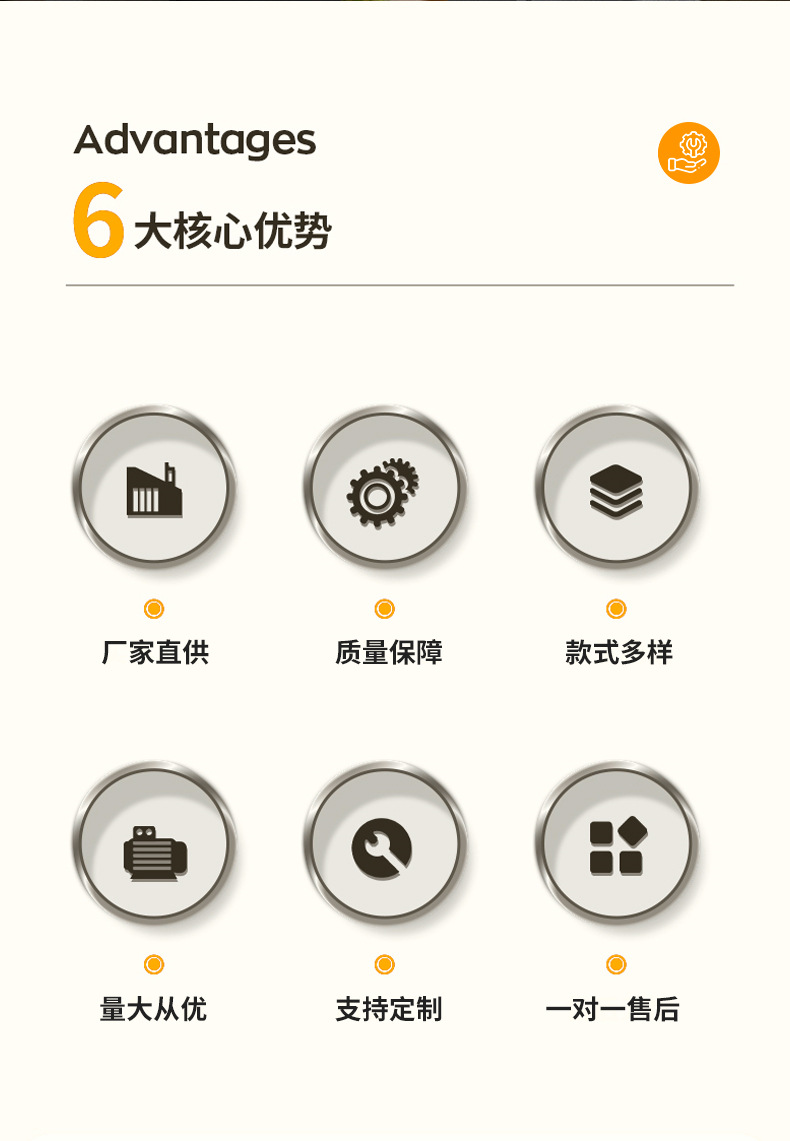 Advantages

6大核心优势

厂家直供

质量保障

款式多样

量大从优

支持定制

一对一售后