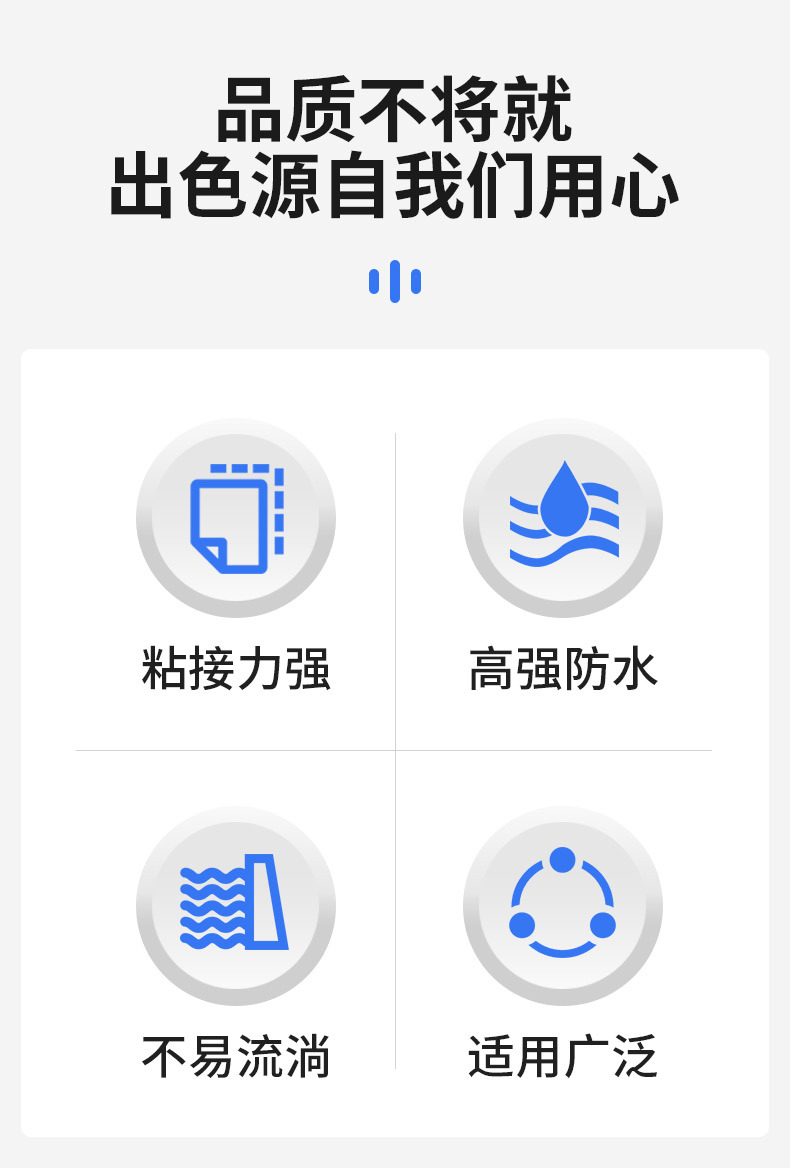 品质不将就
出色源自我们用心

粘接力强

高强防水

不易流淌

适用广泛