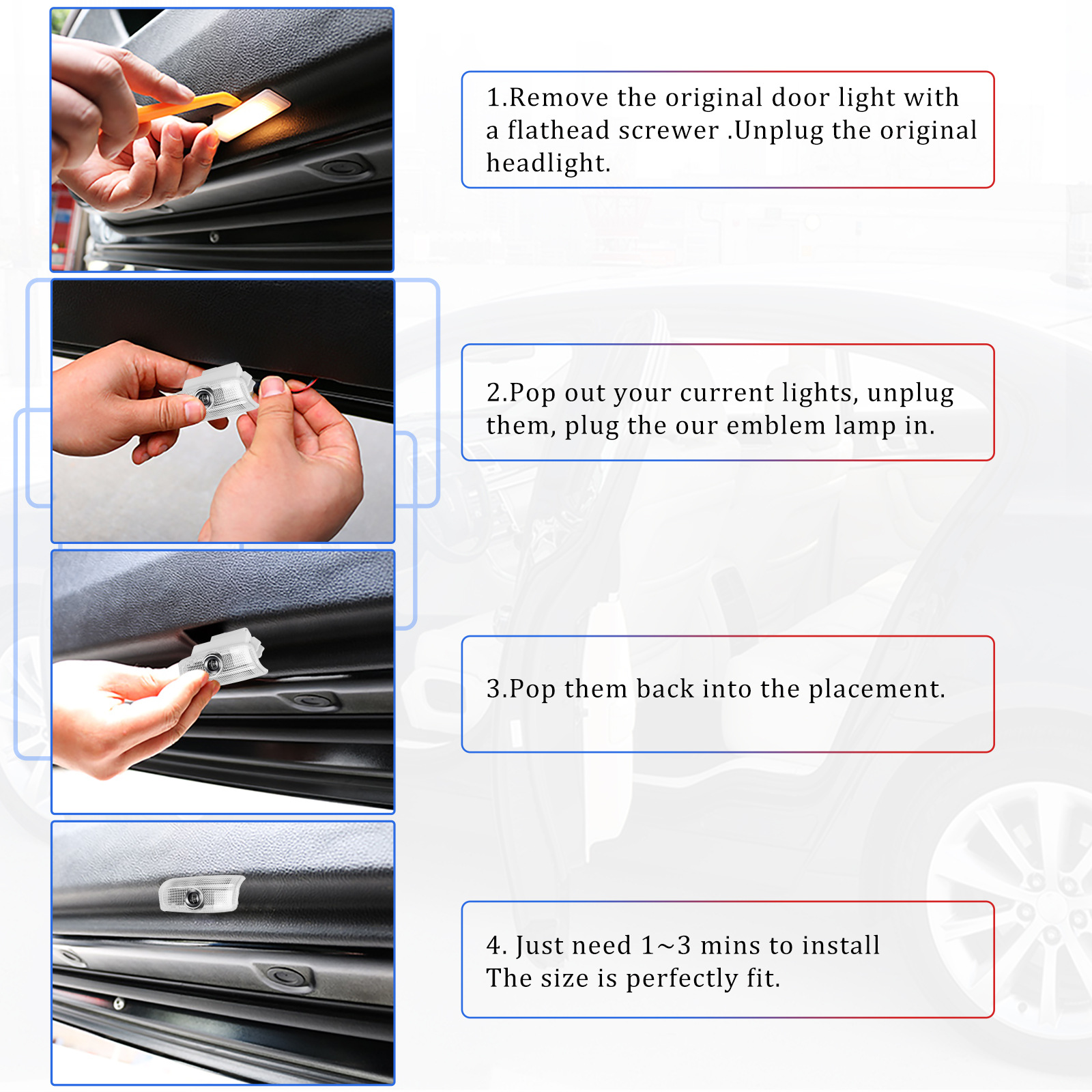 1.Remove the original door light with a flathead screwer .Unplug the original headlight.

2.Pop out your current lights, unplug them, plug the our emblem lamp in.

3.Pop them back into the placement.

4. Just need 1~3 mins to install
The size is perfectly fit.