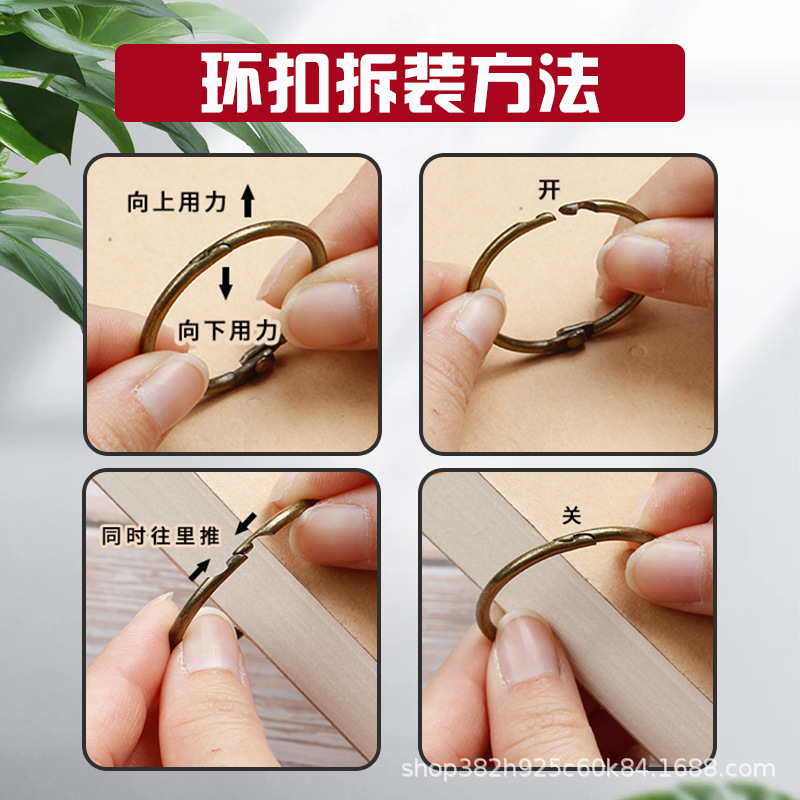 环扣拆装方法

向上用力

向下用力

开

同时往里推

关

shop382h925c60k84.1688.com