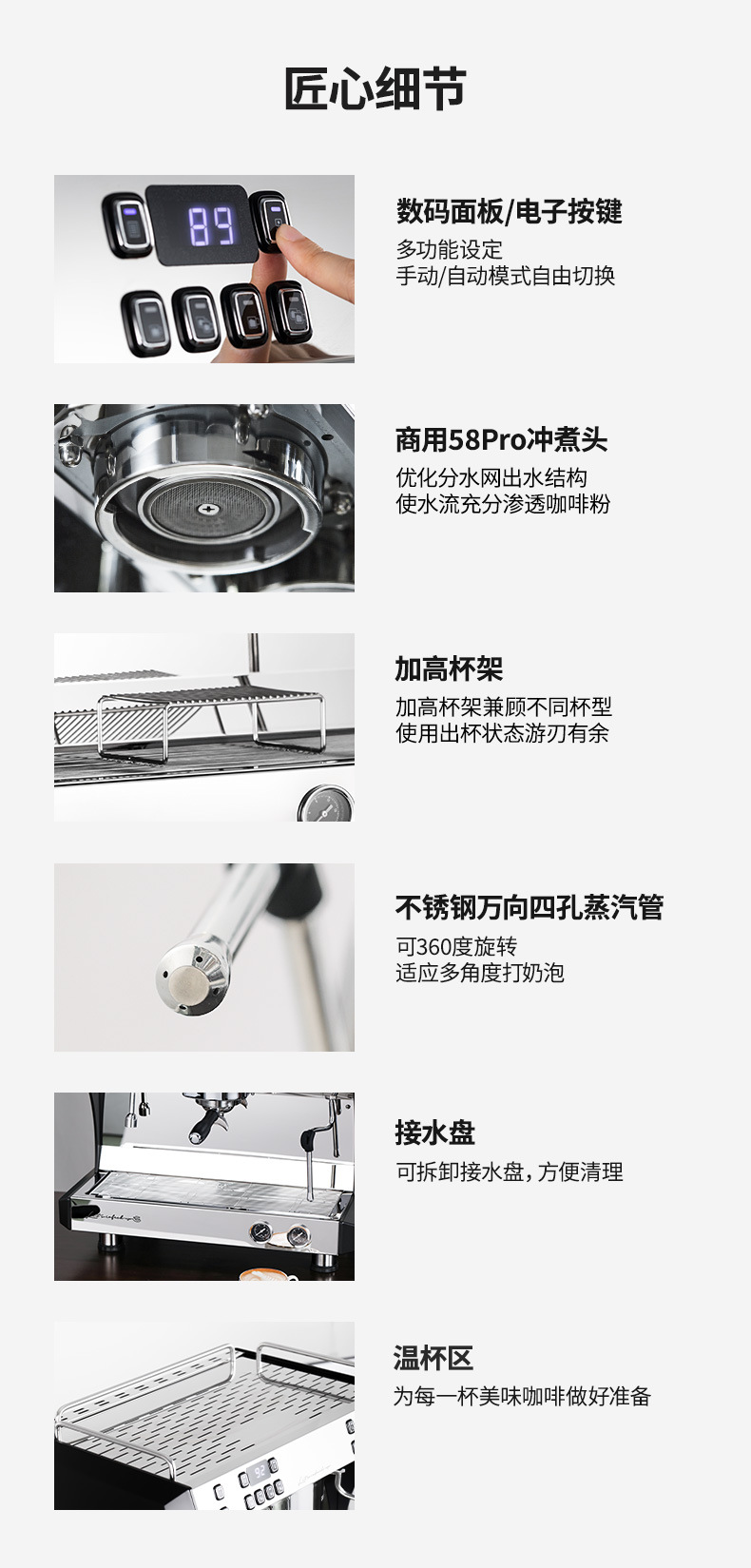 匠心细节

89

数码面板/电子按键
多功能设定
手动/自动模式自由切换

商用58Pro冲煮头
优化分水网出水结构
使水流充分渗透咖啡粉

加高杯架
加高杯架兼顾不同杯型
使用出杯状态游刃有余

不锈钢万向四孔蒸汽管
可360度旋转
适应多角度打奶泡

接水盘
可拆卸接水盘，方便清理

温杯区
为每一杯美味咖啡做好准备