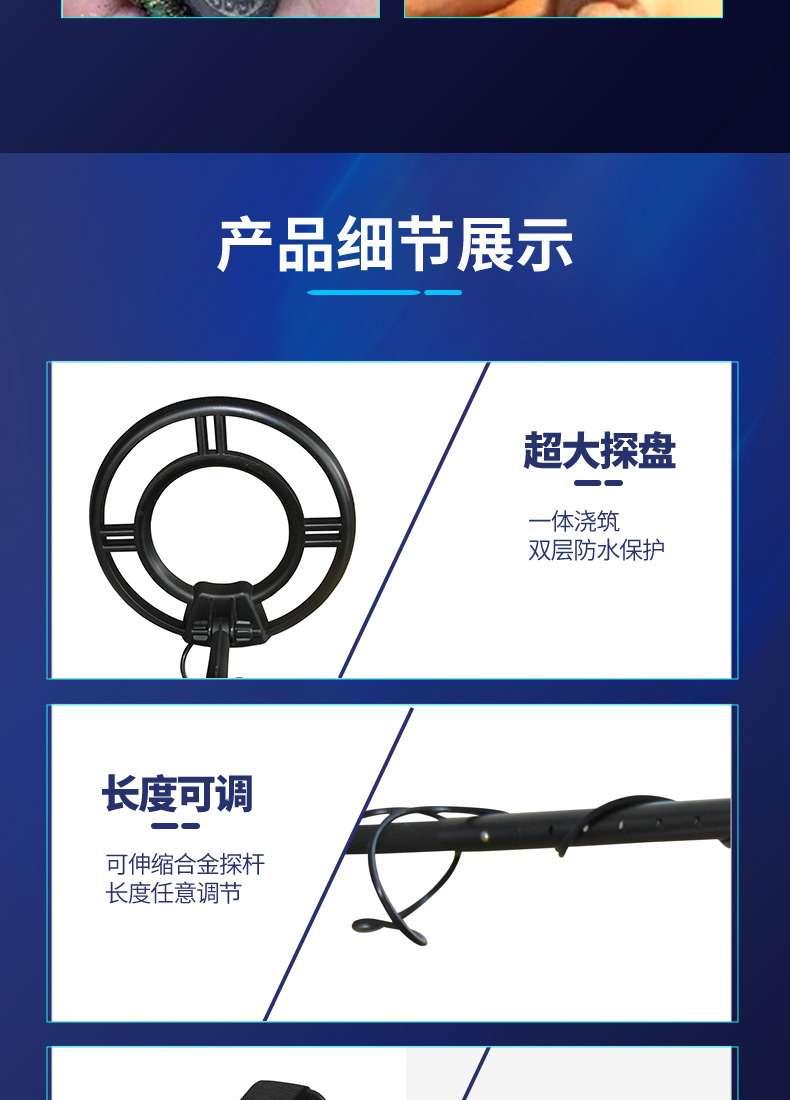 产品细节展示

超大探盘

一体浇筑
双层防水保护

长度可调

可伸缩合金探杆
长度任意调节