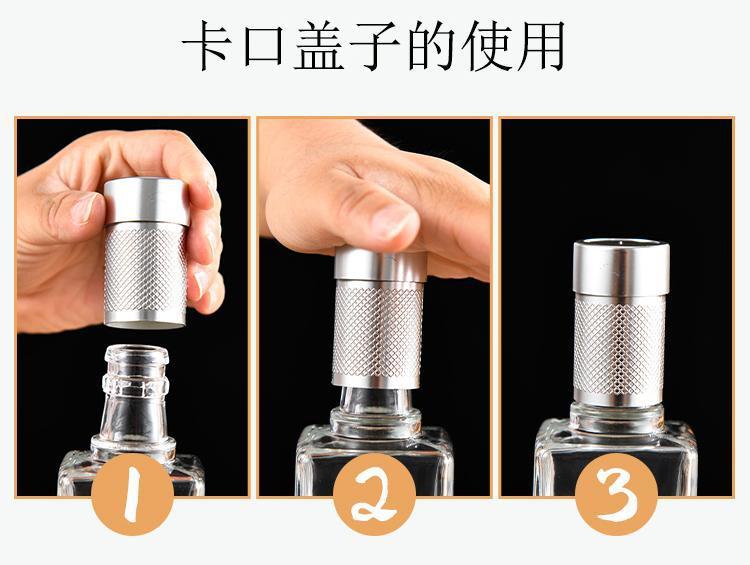 卡口盖子的使用

1

2

3