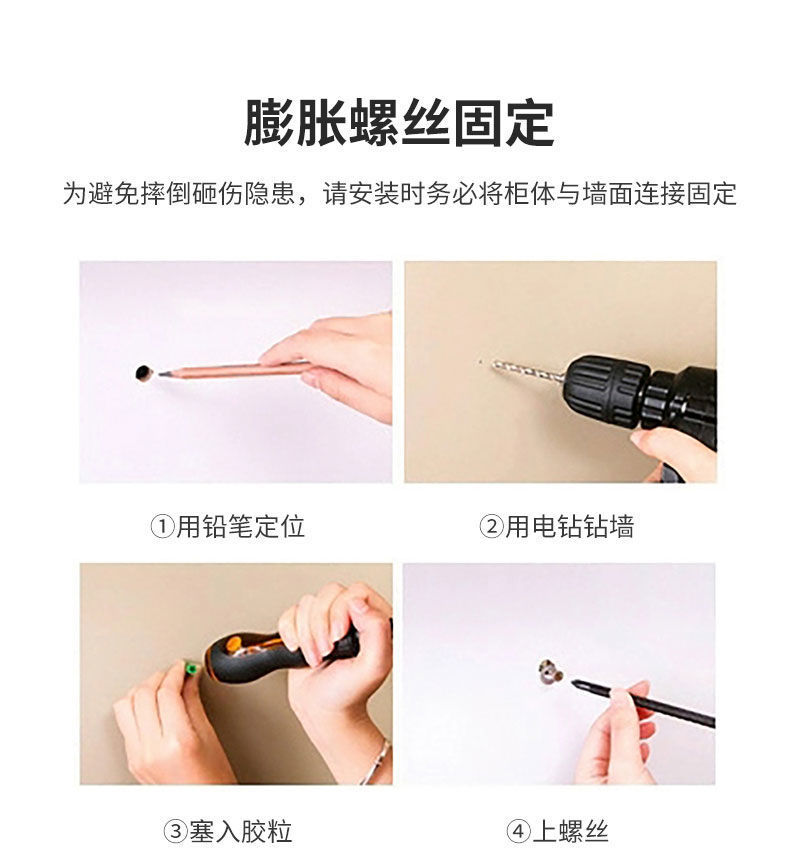 膨胀螺丝固定

为避免摔倒砸伤隐患，请安装时务必将柜体与墙面连接固定

①用铅笔定位

②用电钻钻墙

③塞入胶粒

④上螺丝