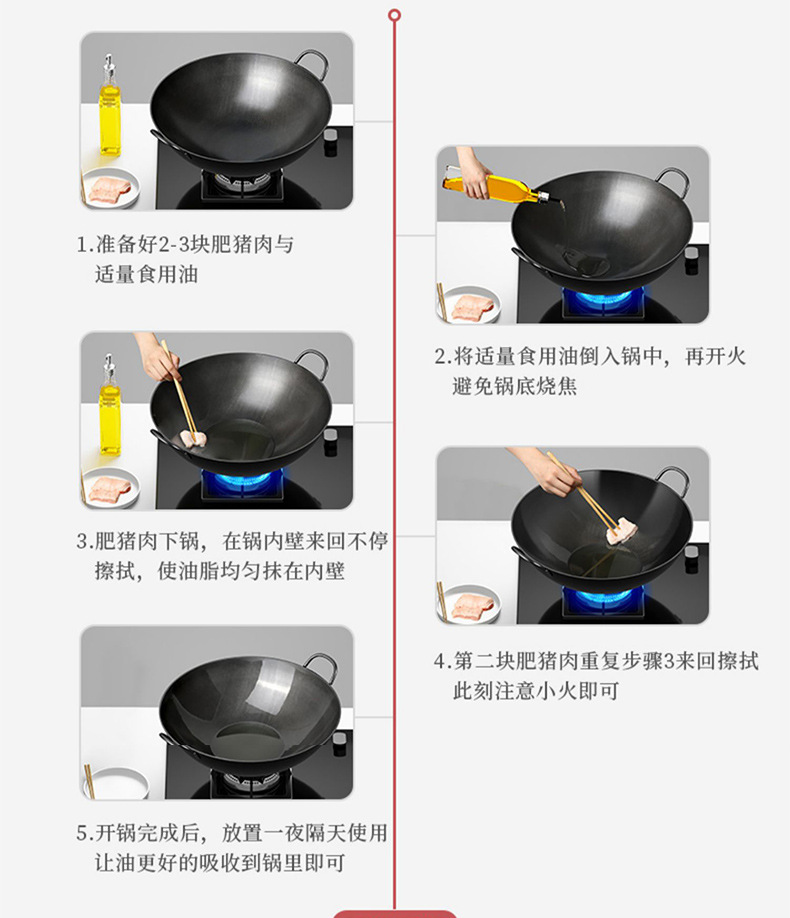 1.准备好2-3块肥猪肉与适量食用油

2.将适量食用油倒入锅中，再开火避免锅底烧焦

3.肥猪肉下锅，在锅内壁来回不停擦拭，使油脂均匀抹在内壁

4.第二块肥猪肉重复步骤3来回擦拭此刻注意小火即可

5.开锅完成后，放置一夜隔天使用让油更好的吸收到锅里即可