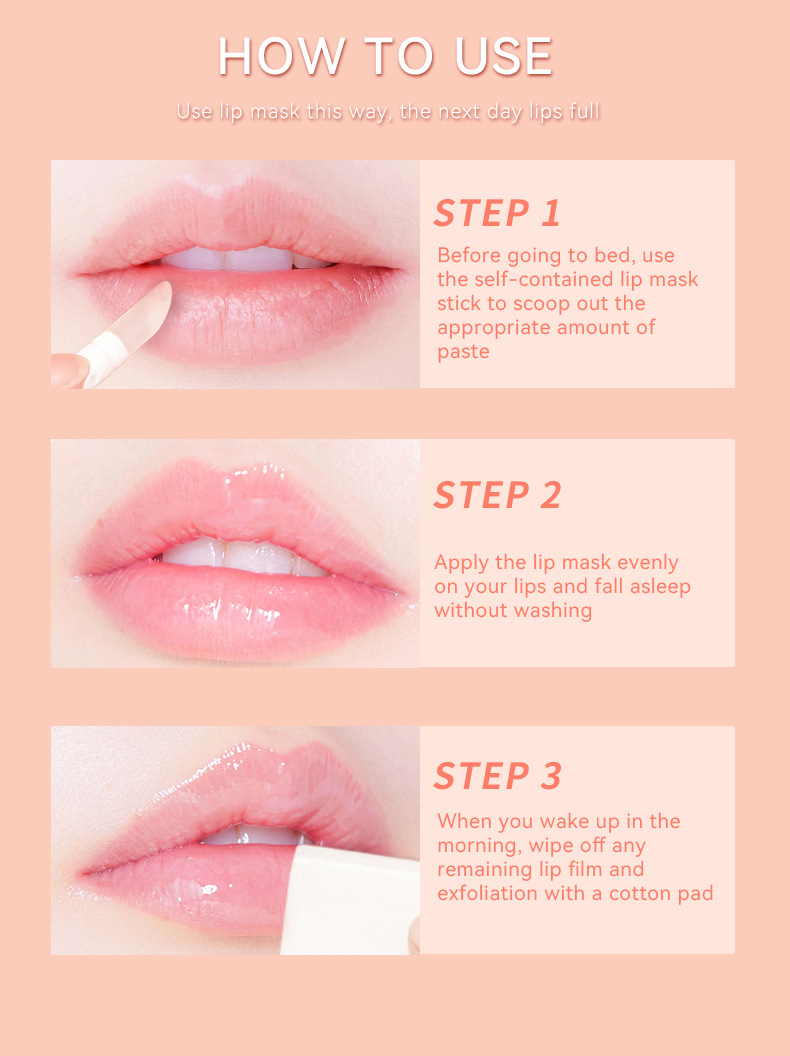 HOW TO USE

Use lip mask this way, the next day lips full

STEP 1

Before going to bed, use the self-contained lip mask stick to scoop out the appropriate amount of paste

STEP 2

Apply the lip mask evenly on your lips and fall asleep without washing

STEP 3

When you wake up in the morning, wipe off any remaining lip film and exfoliation with a cotton pad