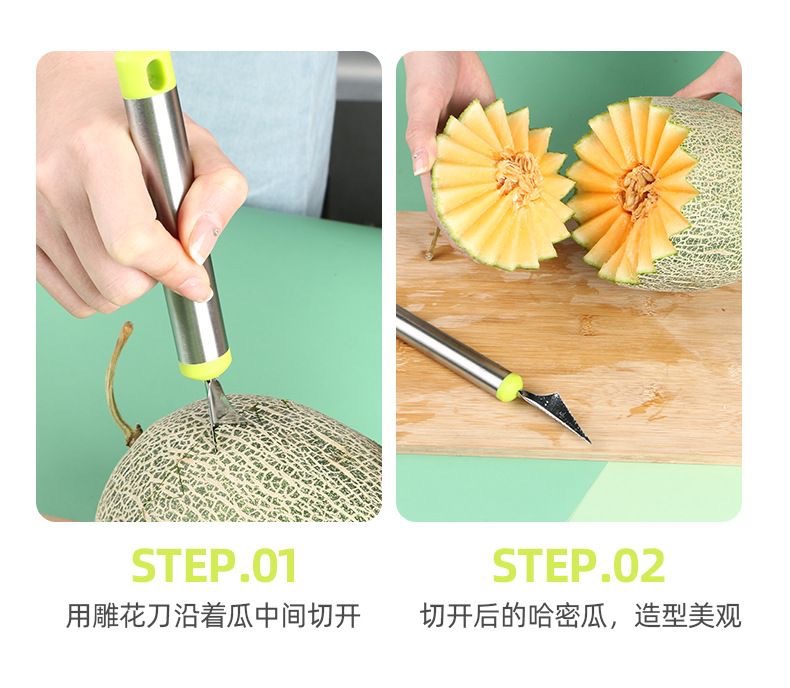 STEP.01
用雕花刀沿着瓜中间切开

STEP.02
切开后的哈密瓜，造型美观