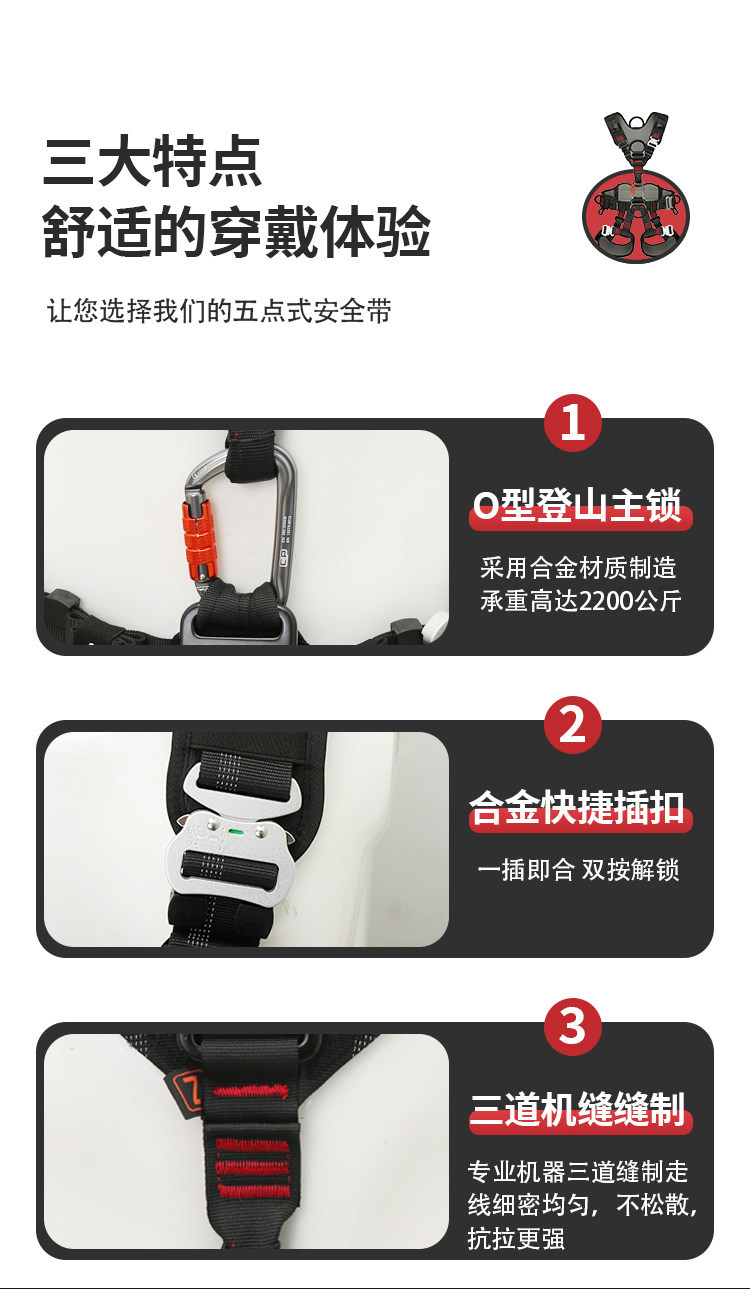 三大特点
舒适的穿戴体验

让您选择我们的五点式安全带

1

O型登山主锁

采用合金材质制造
承重高达2200公斤

2

合金快捷插扣

一插即合 双按解锁

3

三道机缝缝制

专业机器三道缝制走线细密均匀，不松散，抗拉更强