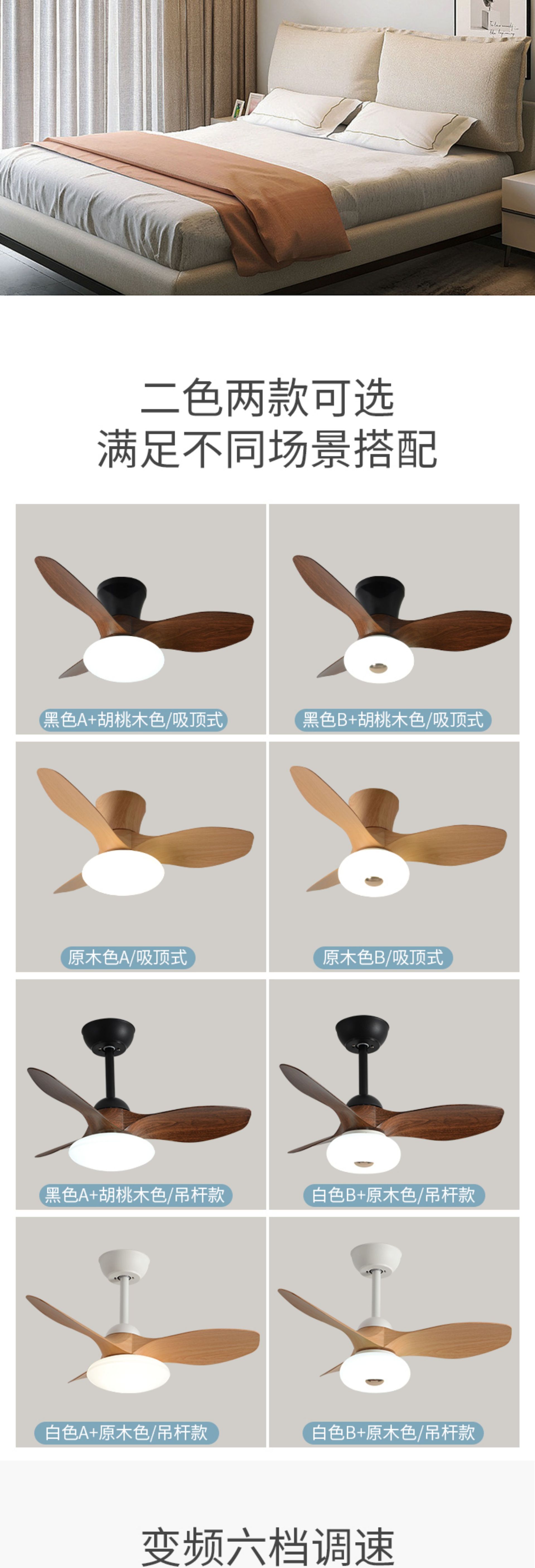 二色两款可选
满足不同场景搭配

黑色A+胡桃木色/吸顶式

黑色B+胡桃木色/吸顶式

原木色A/吸顶式

原木色B/吸顶式

黑色A+胡桃木色/吊杆款

白色B+原木色/吊杆款

白色A+原木色/吊杆款

白色B+原木色/吊杆款

变频六档调速