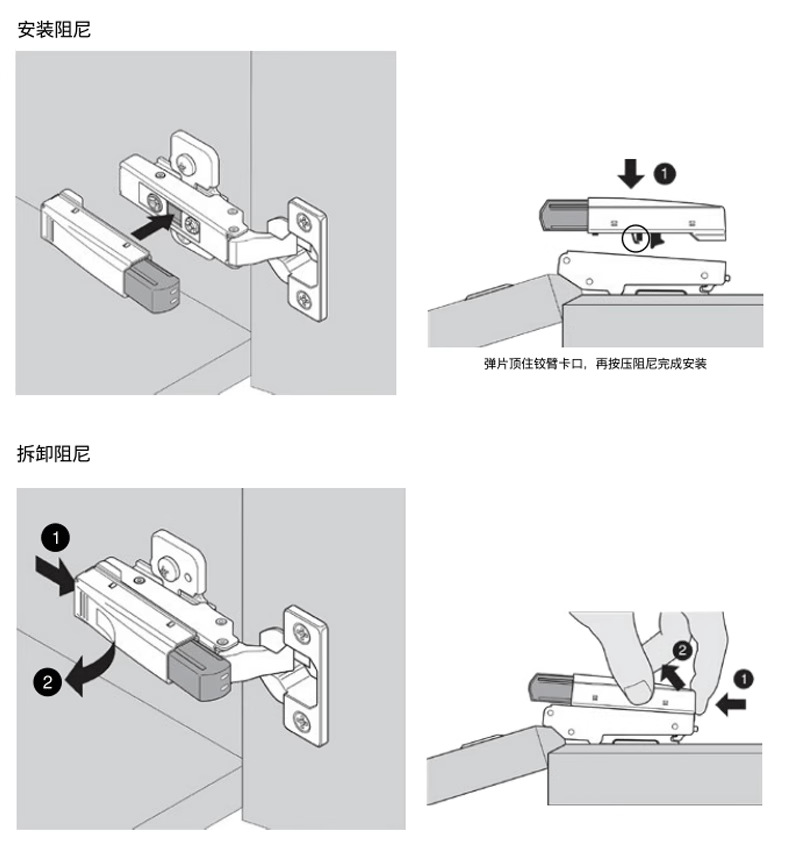 安装阻尼

1

弹片顶住铰臂卡口，再按压阻尼完成安装

拆卸阻尼

1

2

2

1