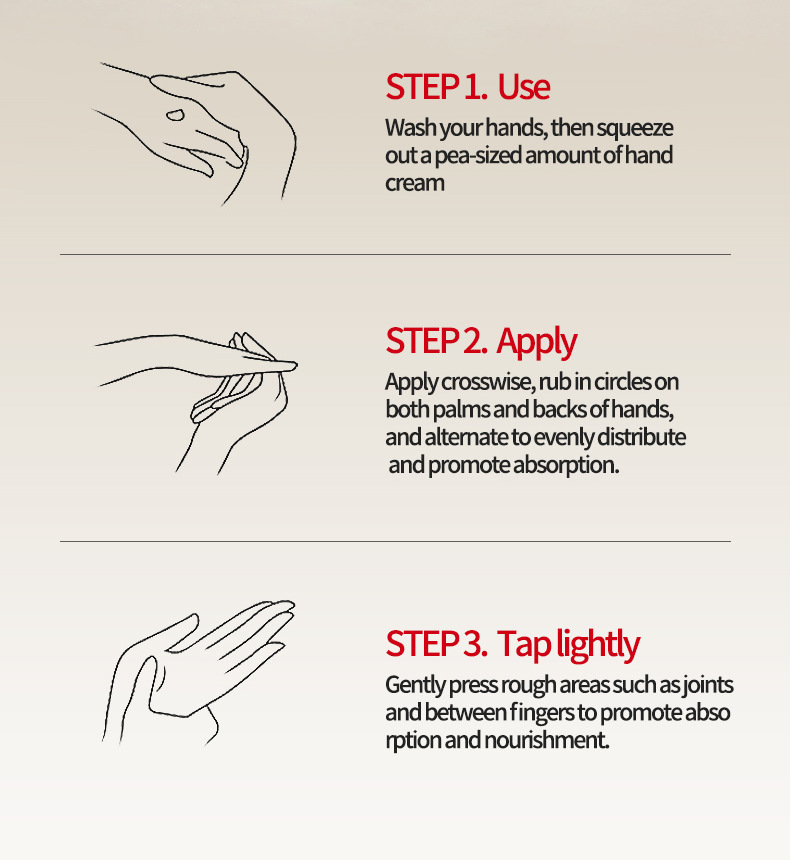 STEP 1. Use
Wash your hands, then squeeze out a pea-sized amount of hand cream

STEP 2. Apply
Apply crosswise, rub in circles on both palms and backs of hands, and alternate to evenly distribute and promote absorption.

STEP 3. Tap lightly
Gently press rough areas such as joints and between fingers to promote abso rption and nourishment.