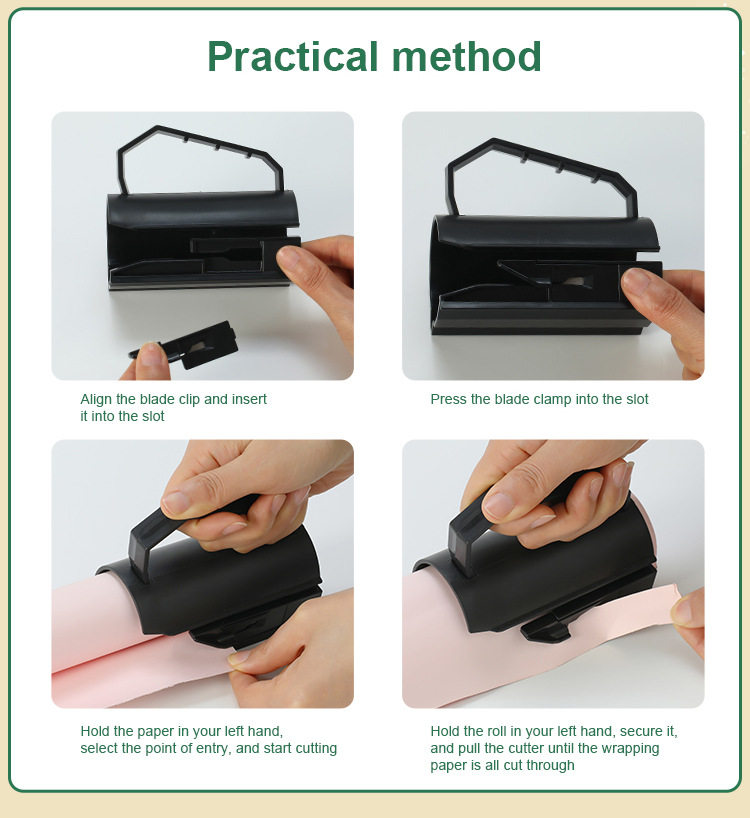 Practical method

Align the blade clip and insert it into the slot

Press the blade clamp into the slot

Hold the paper in your left hand, select the point of entry, and start cutting

Hold the roll in your left hand, secure it, and pull the cutter until the wrapping paper is all cut through