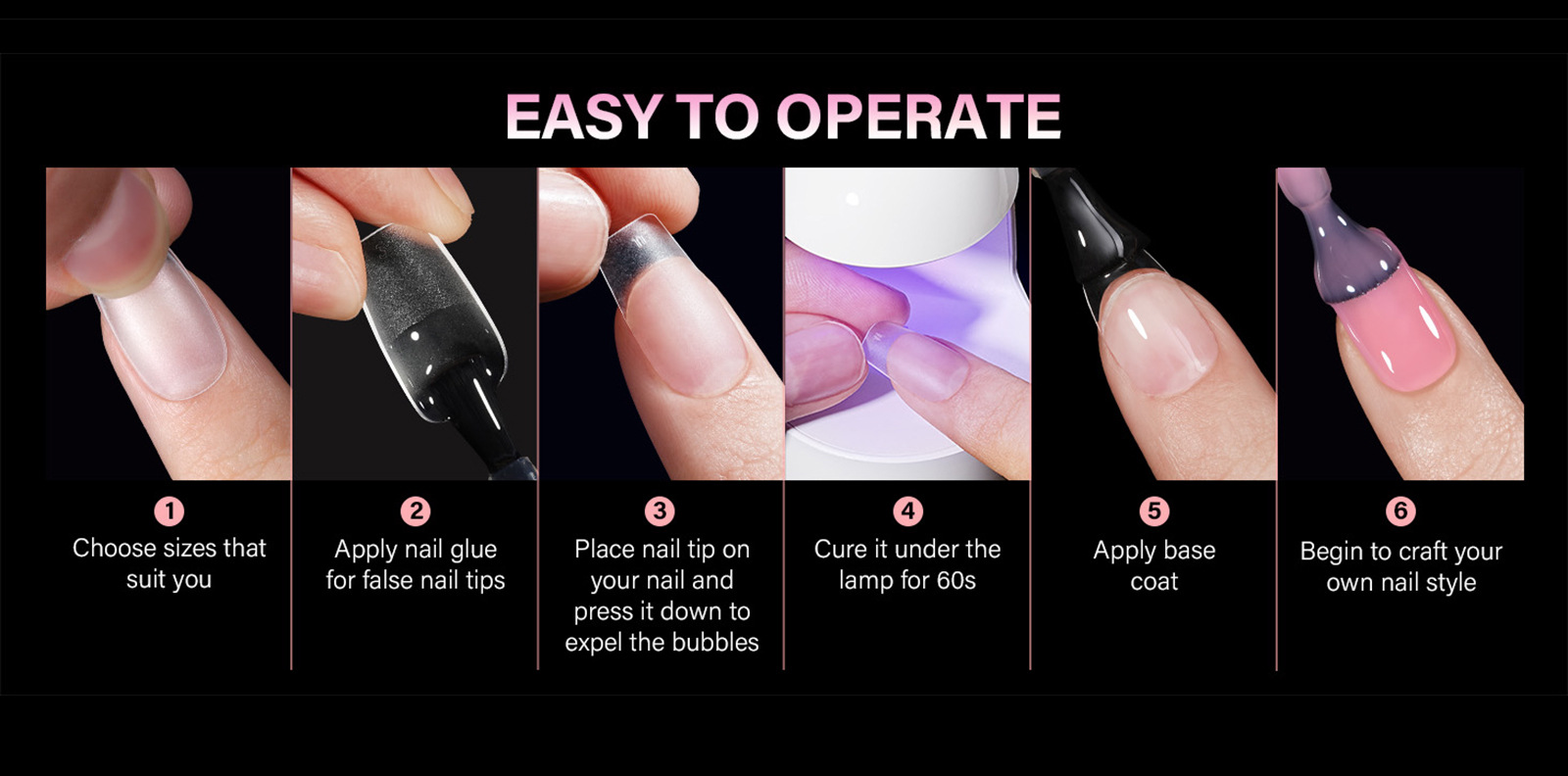 EASY TO OPERATE

1
Choose sizes that suit you

2
Apply nail glue for false nail tips

3
Place nail tip on your nail and press it down to expel the bubbles

4
Cure it under the lamp for 60s

5
Apply base coat

6
Begin to craft your own nail style