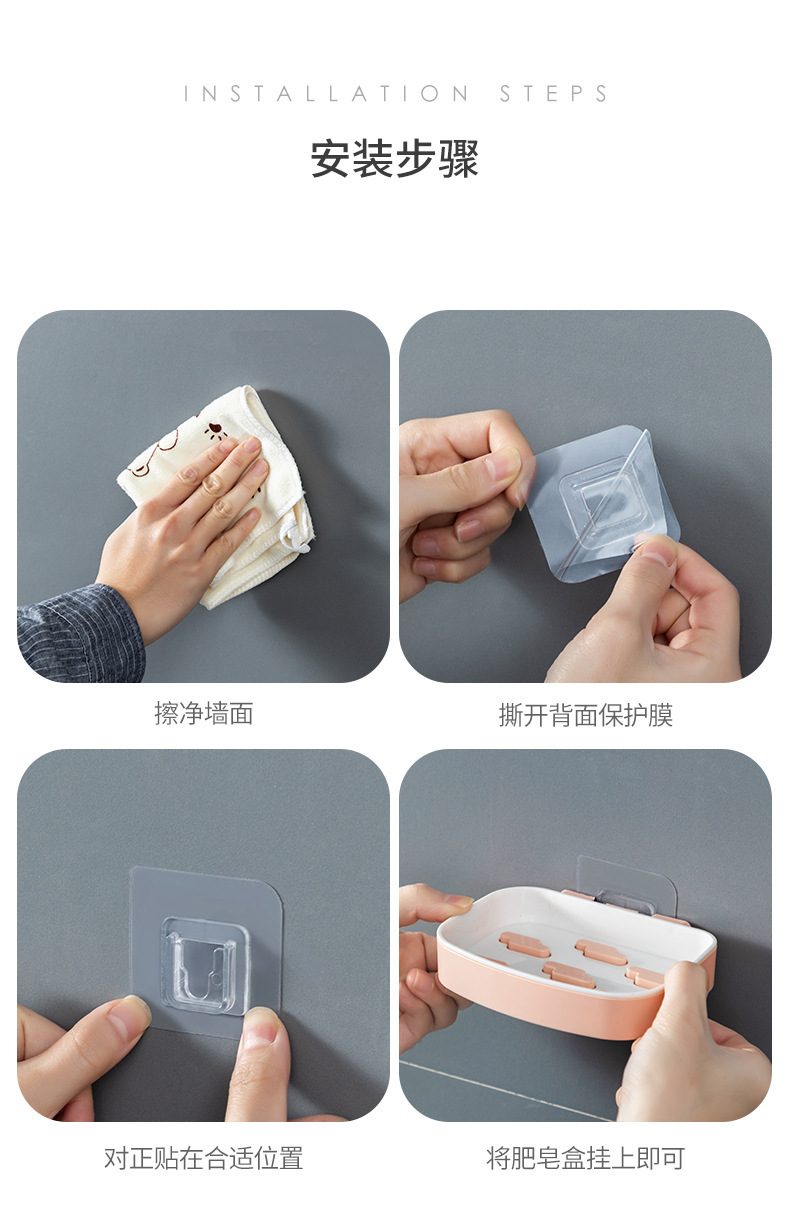 INSTALLATION STEPS

安装步骤

擦净墙面

撕开背面保护膜

对正贴在合适位置

将肥皂盒挂上即可