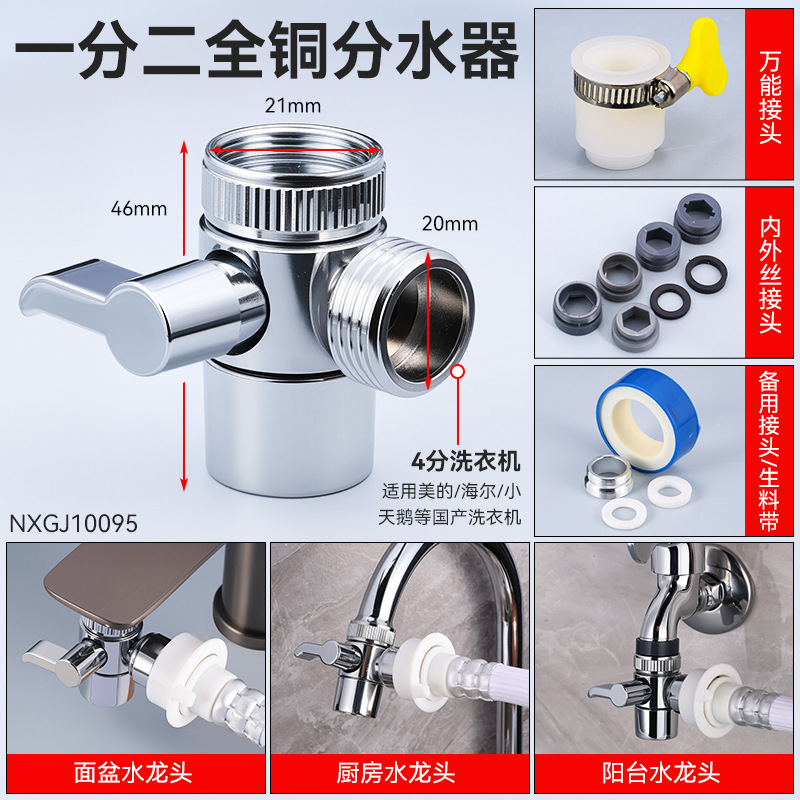 一分二全铜分水器

21mm

46mm

20mm

4分洗衣机

适用美的/海尔/小天鹅等国产洗衣机

NXGJ10095

万能接头

内外丝接头

备用接头/生料带

面盆水龙头

厨房水龙头

阳台水龙头