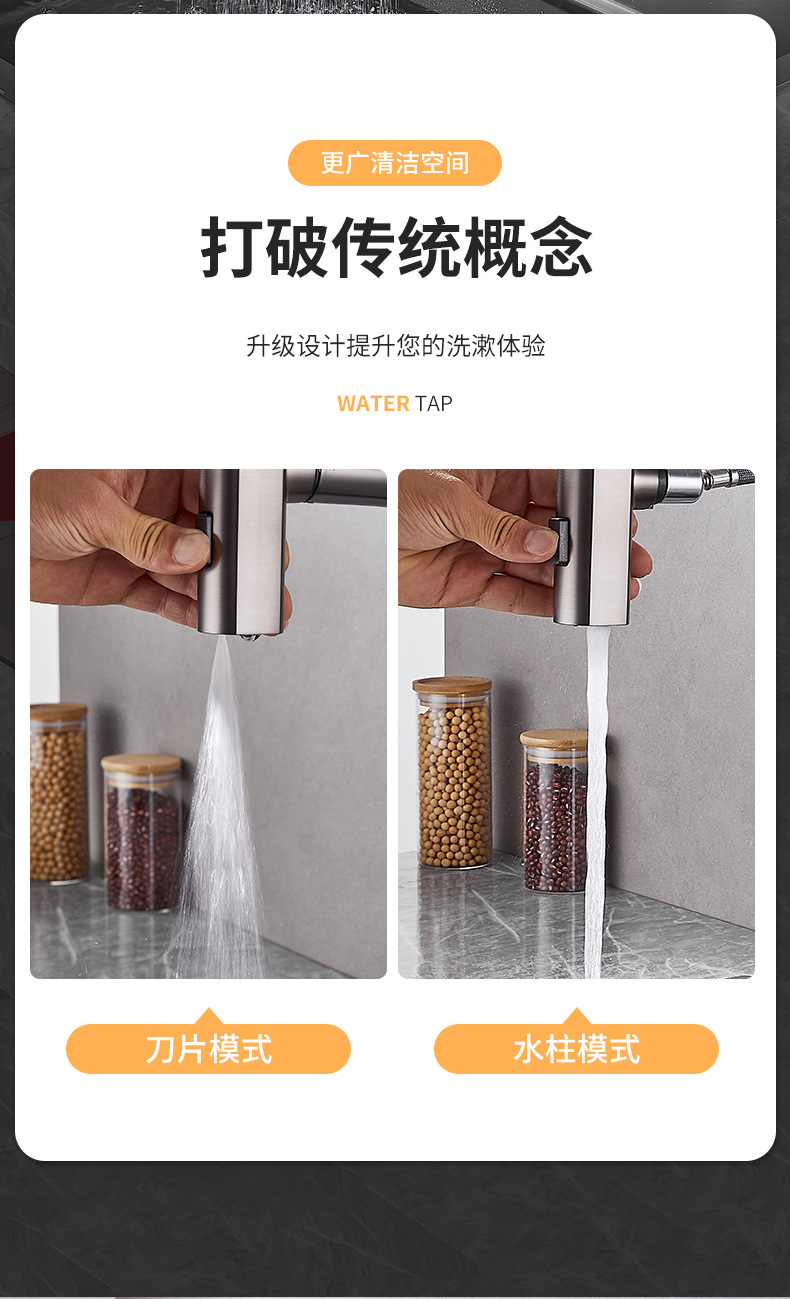 更广清洁空间

打破传统概念

升级设计提升您的洗漱体验

WATER TAP

刀片模式

水柱模式