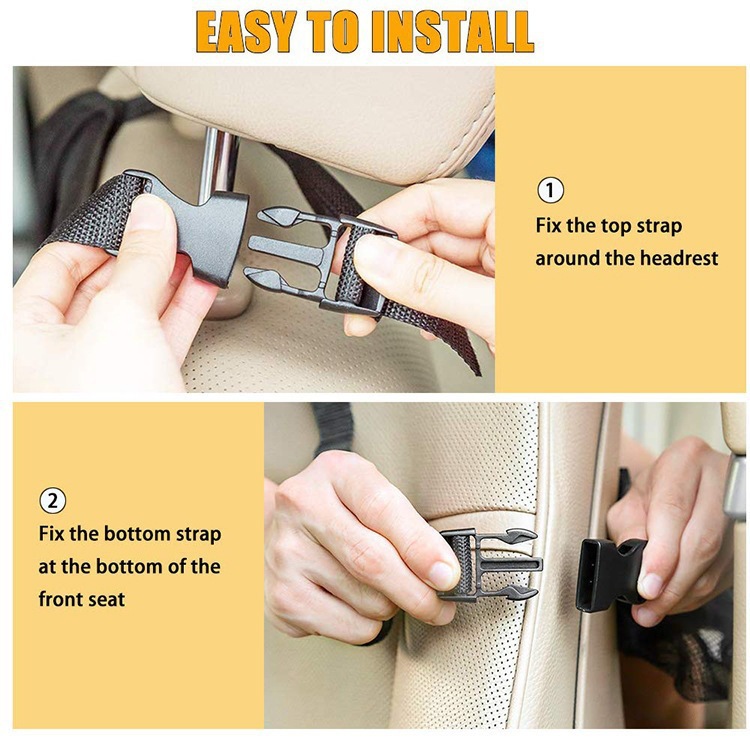 EASY TO INSTALL

①
Fix the top strap around the headrest

②
Fix the bottom strap at the bottom of the front seat