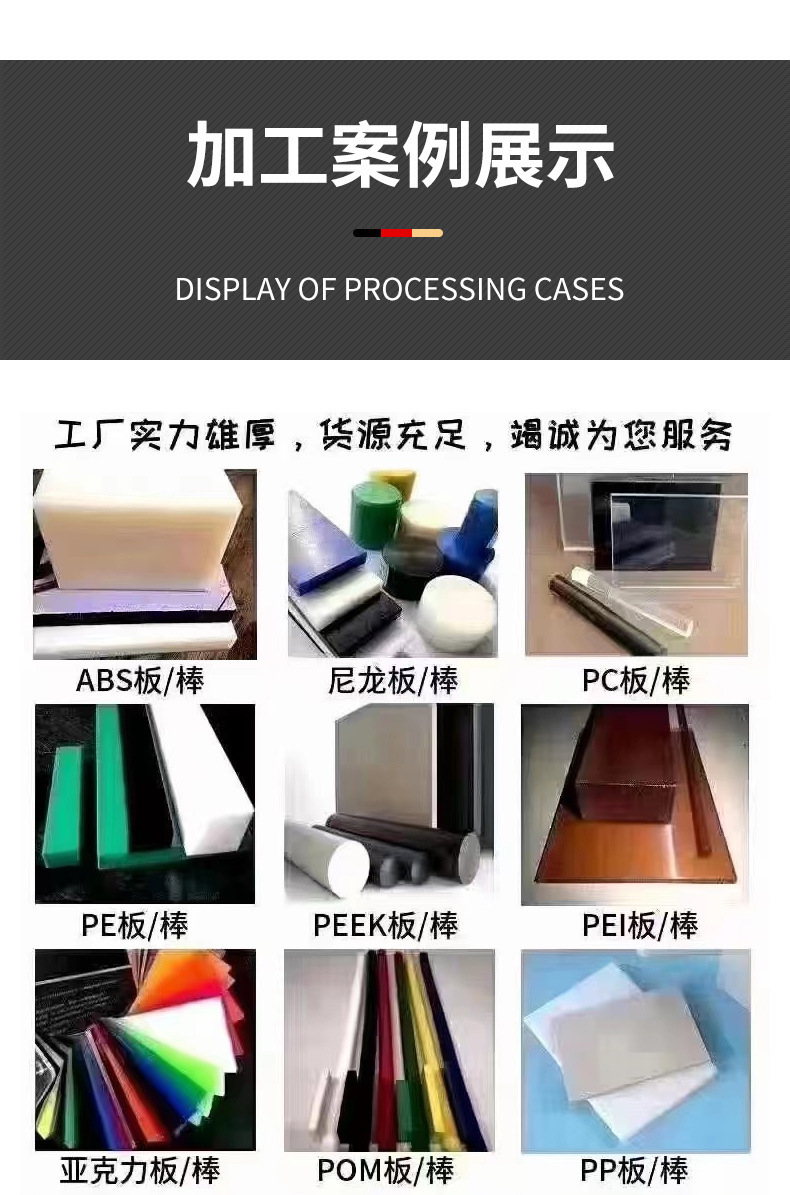 加工案例展示

DISPLAY OF PROCESSING CASES

工厂实力雄厚，货源充足，竭诚为您服务

ABS板/棒

尼龙板/棒

PC板/棒

PE板/棒

PEEK板/棒

PEI板/棒

亚克力板/棒

POM板/棒

PP板/棒