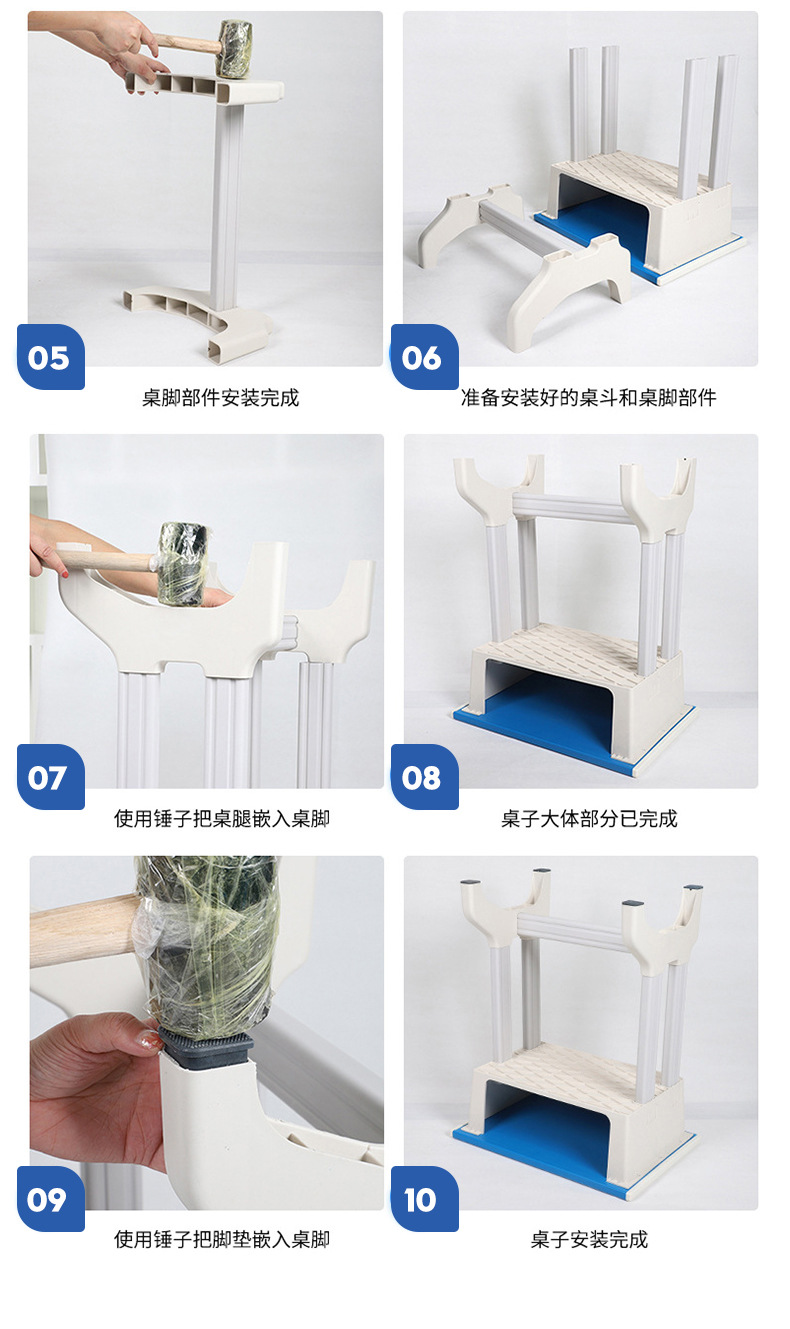 05

桌脚部件安装完成

06

准备安装好的桌斗和桌脚部件

07

使用锤子把桌腿嵌入桌脚

08

桌子大体部分已完成

09

使用锤子把脚垫嵌入桌脚

10

桌子安装完成