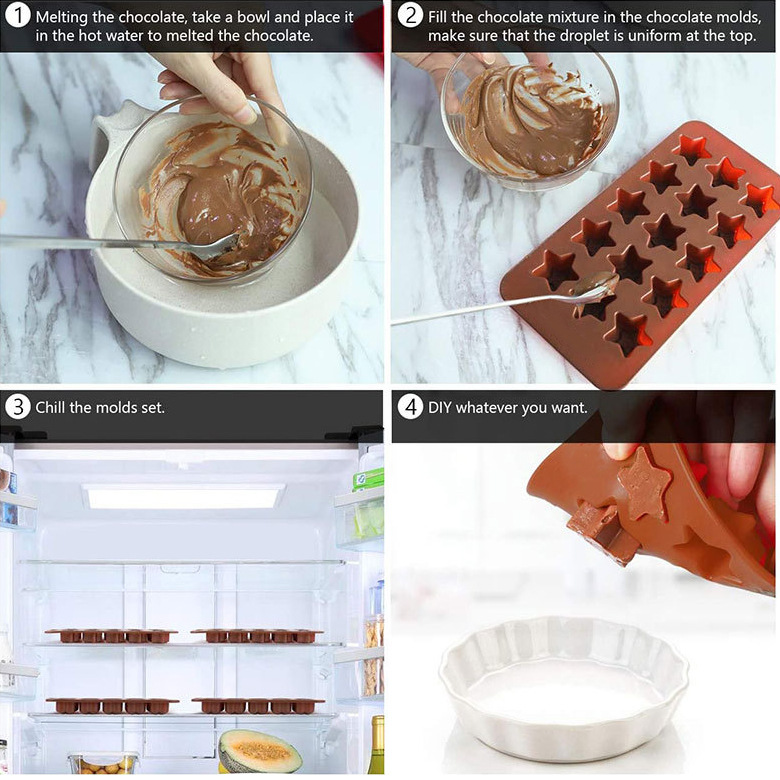 1 Melting the chocolate, take a bowl and place it in the hot water to melted the chocolate.

2 Fill the chocolate mixture in the chocolate molds, make sure that the droplet is uniform at the top.

3 Chill the molds set.

4 DIY whatever you want.