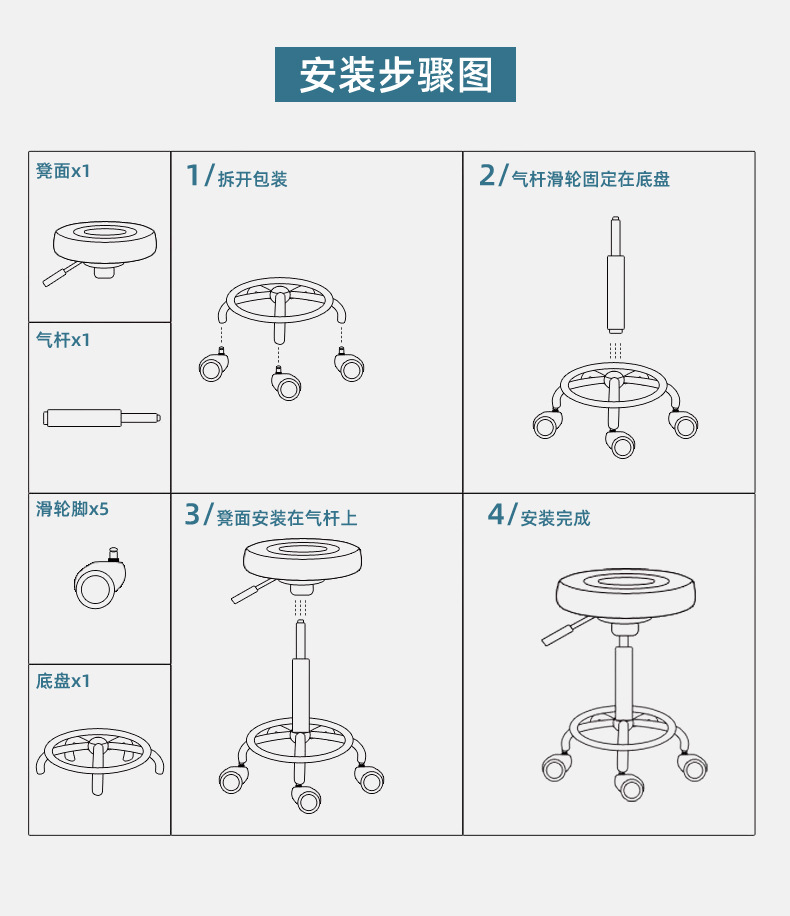 安装步骤图

凳面x1

气杆x1

滑轮脚x5

底盘x1

1/ 拆开包装

2/ 气杆滑轮固定在底盘

3/ 凳面安装在气杆上

4/ 安装完成