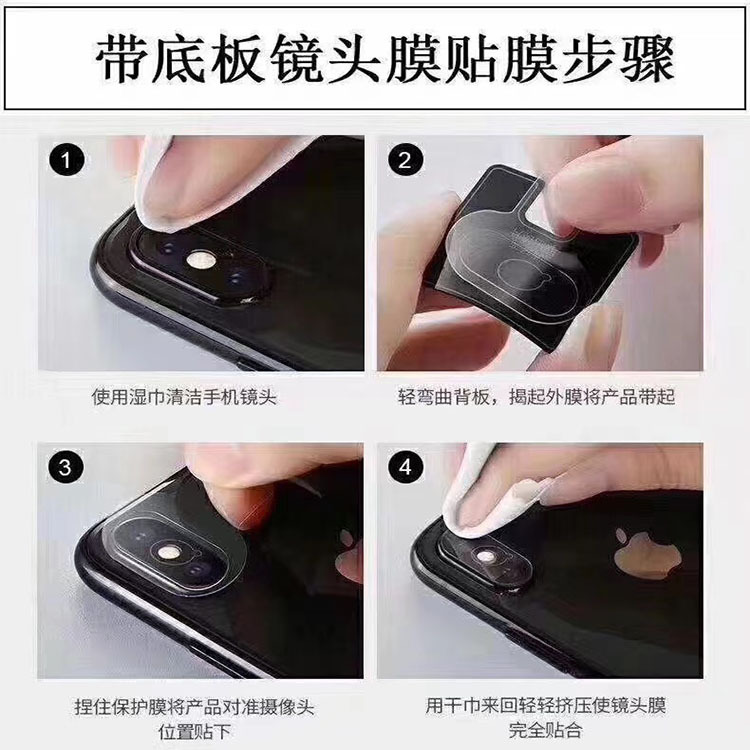 带底板镜头膜贴膜步骤

1

使用湿巾清洁手机镜头

2

轻弯曲背板，揭起外膜将产品带起

3

捏住保护膜将产品对准摄像头位置贴下

4

用干巾来回轻轻挤压使镜头膜完全贴合