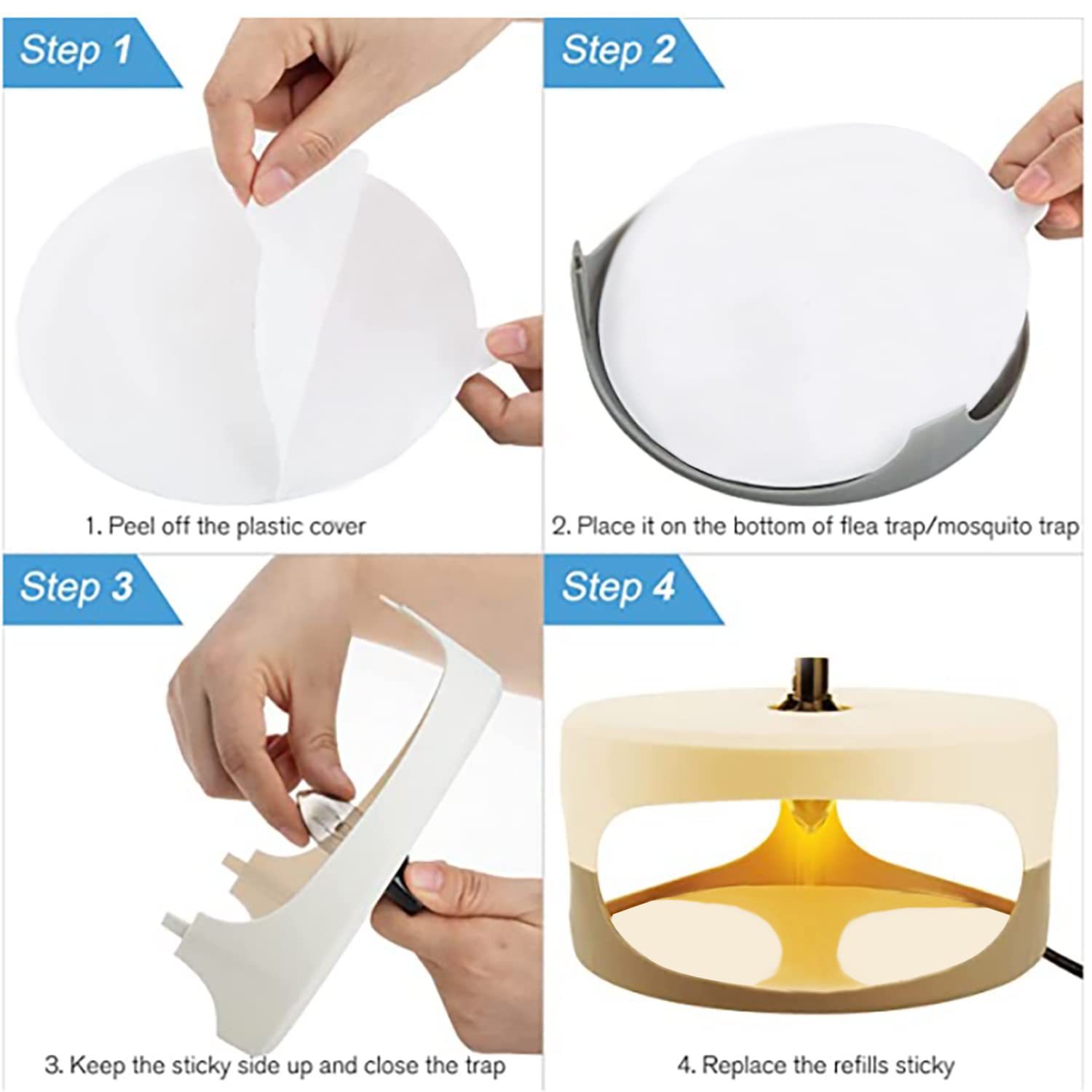 Step 1

1. Peel off the plastic cover

Step 2

2. Place it on the bottom of flea trap/mosquito trap

Step 3

3. Keep the sticky side up and close the trap

Step 4

4. Replace the refills sticky