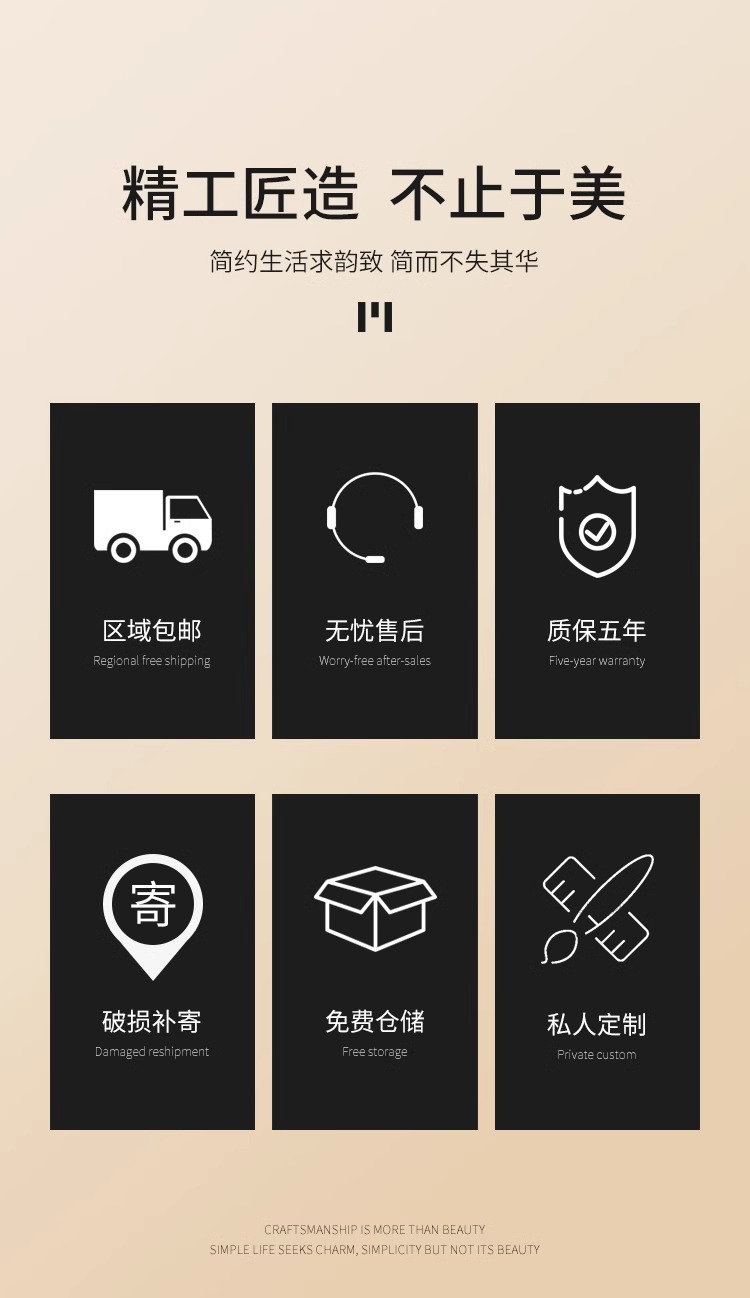 精工匠造 不止于美

简约生活求韵致 简而不失其华

区域包邮
Regional free shipping

无忧售后
Worry-free after-sales

质保五年
Five-year warranty

寄

破损补寄
Damaged reshipment

免费仓储
Free storage

私人定制
Private custom

CRAFTSMANSHIP IS MORE THAN BEAUTY
SIMPLE LIFE SEEKS CHARM, SIMPLICITY BUT NOT ITS BEAUTY