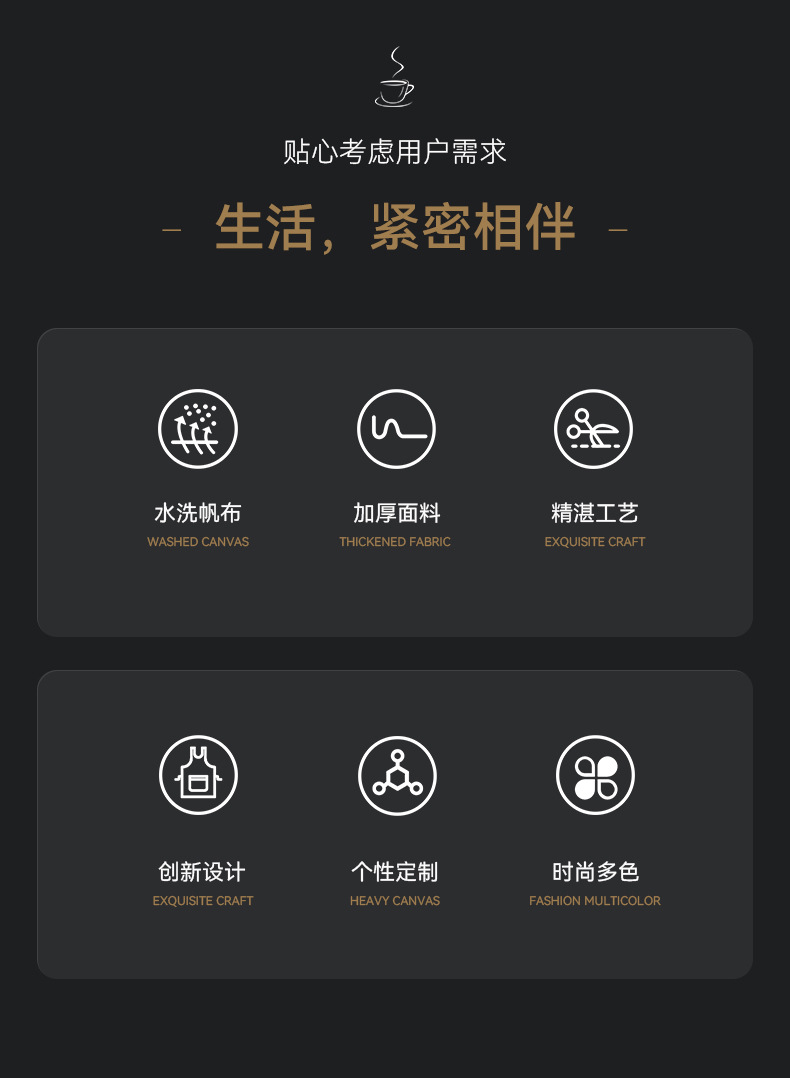 贴心考虑用户需求

- 生活，紧密相伴 -

水洗帆布
WASHED CANVAS

加厚面料
THICKENED FABRIC

精湛工艺
EXQUISITE CRAFT

创新设计
EXQUISITE CRAFT

个性定制
HEAVY CANVAS

时尚多色
FASHION MULTICOLOR