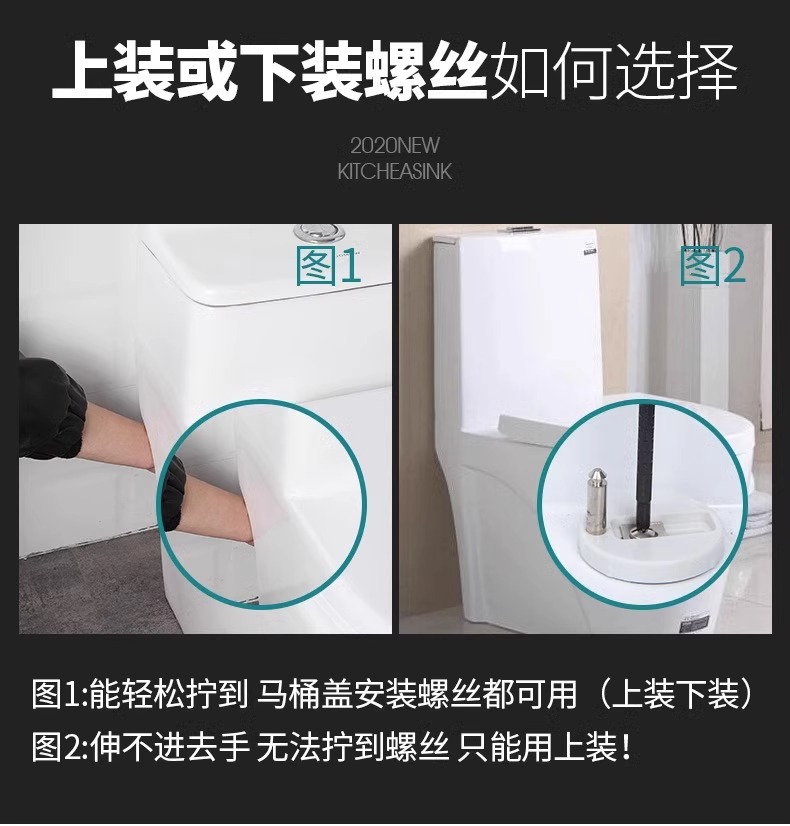 上装或下装螺丝如何选择

2020NEW
KITCHEASINK

图1

图2

图1:能轻松拧到 马桶盖安装螺丝都可用（上装下装）
图2:伸不进去手 无法拧到螺丝 只能用上装！