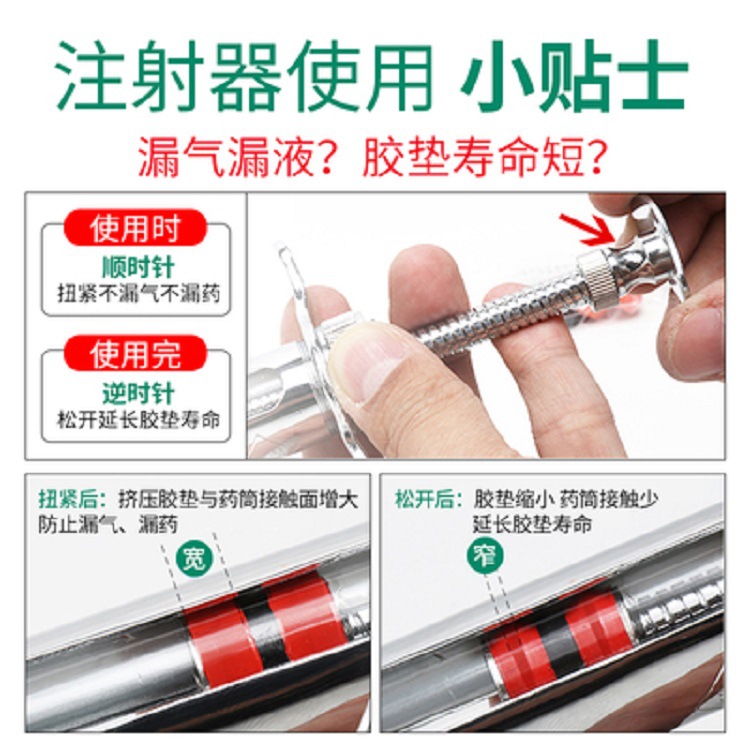 注射器使用 小贴士

漏气漏液？胶垫寿命短？

使用时
顺时针
扭紧不漏气不漏药

使用完
逆时针
松开延长胶垫寿命

扭紧后：挤压胶垫与药筒接触面增大 防止漏气、漏药

宽

松开后：胶垫缩小 药筒接触少 延长胶垫寿命

窄