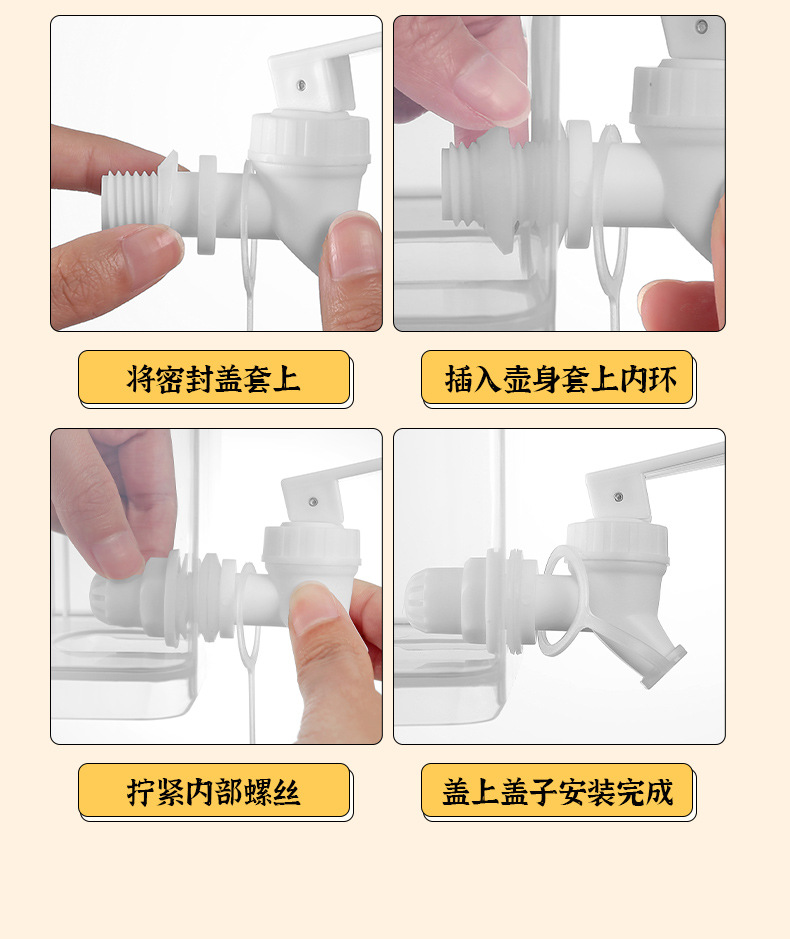 将密封盖套上

插入壶身套上内环

拧紧内部螺丝

盖上盖子安装完成