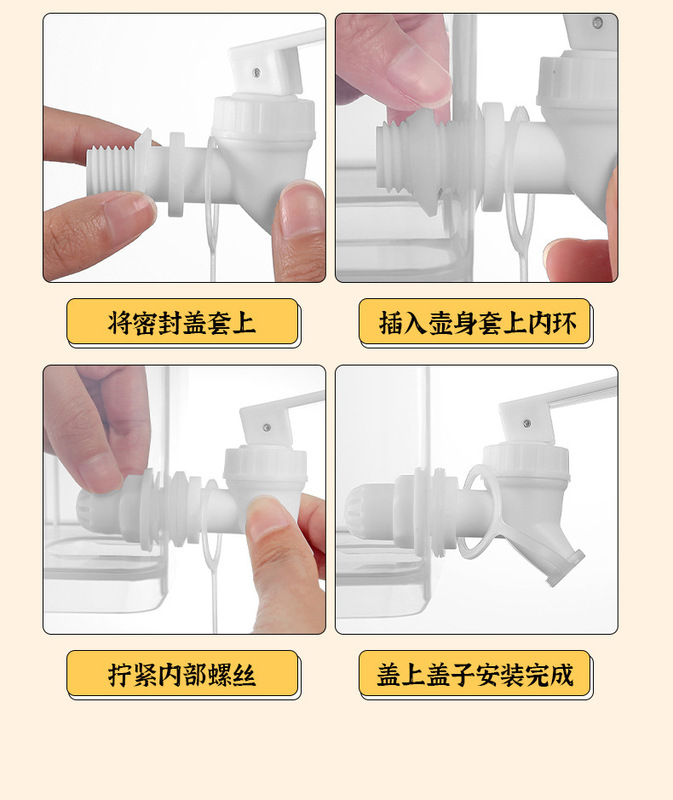 将密封盖套上

插入壶身套上内环

拧紧内部螺丝

盖上盖子安装完成