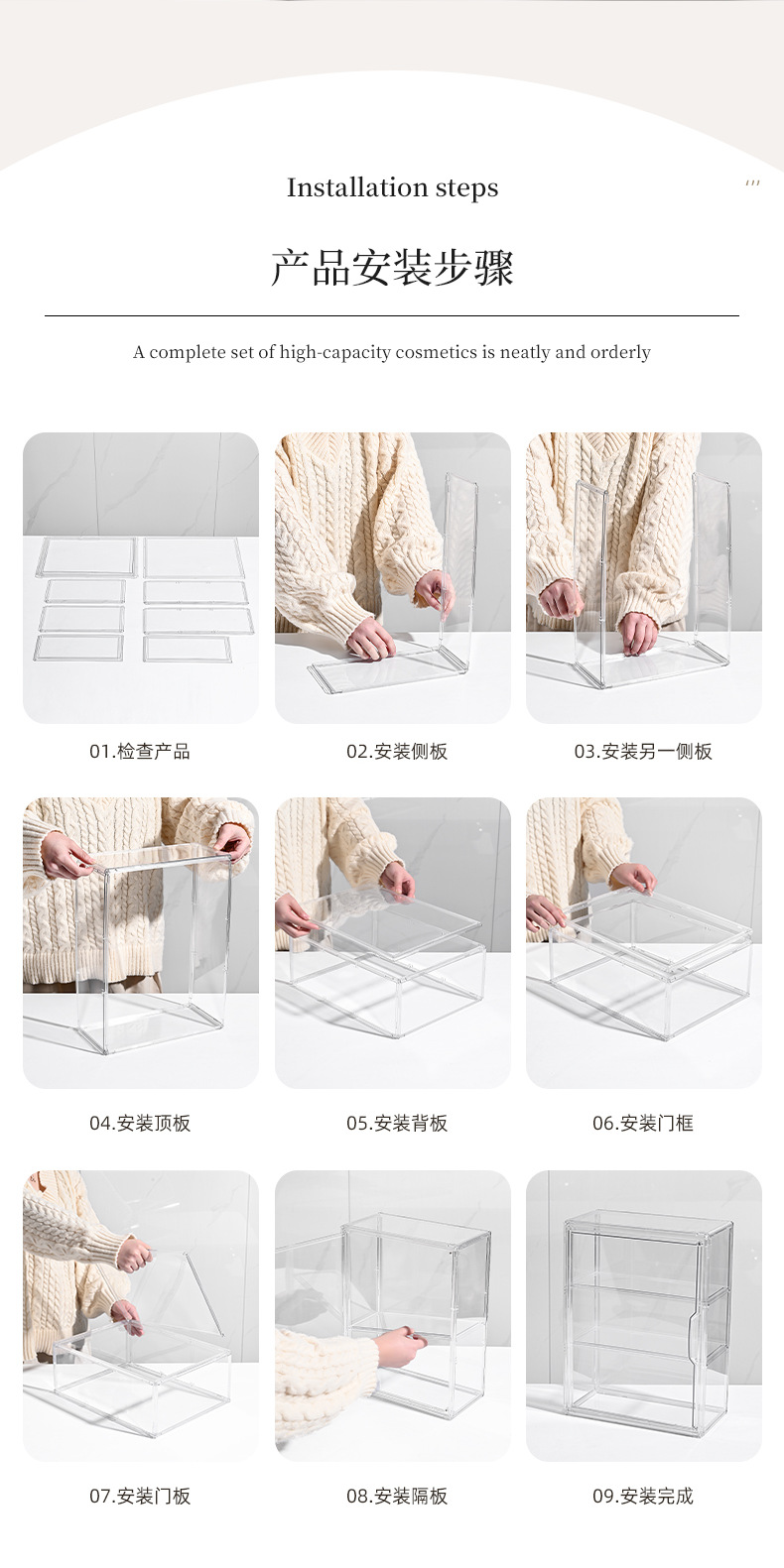 Installation steps

产品安装步骤

A complete set of high-capacity cosmetics is neatly and orderly

01.检查产品

02.安装侧板

03.安装另一侧板

04.安装顶板

05.安装背板

06.安装门框

07.安装门板

08.安装隔板

09.安装完成