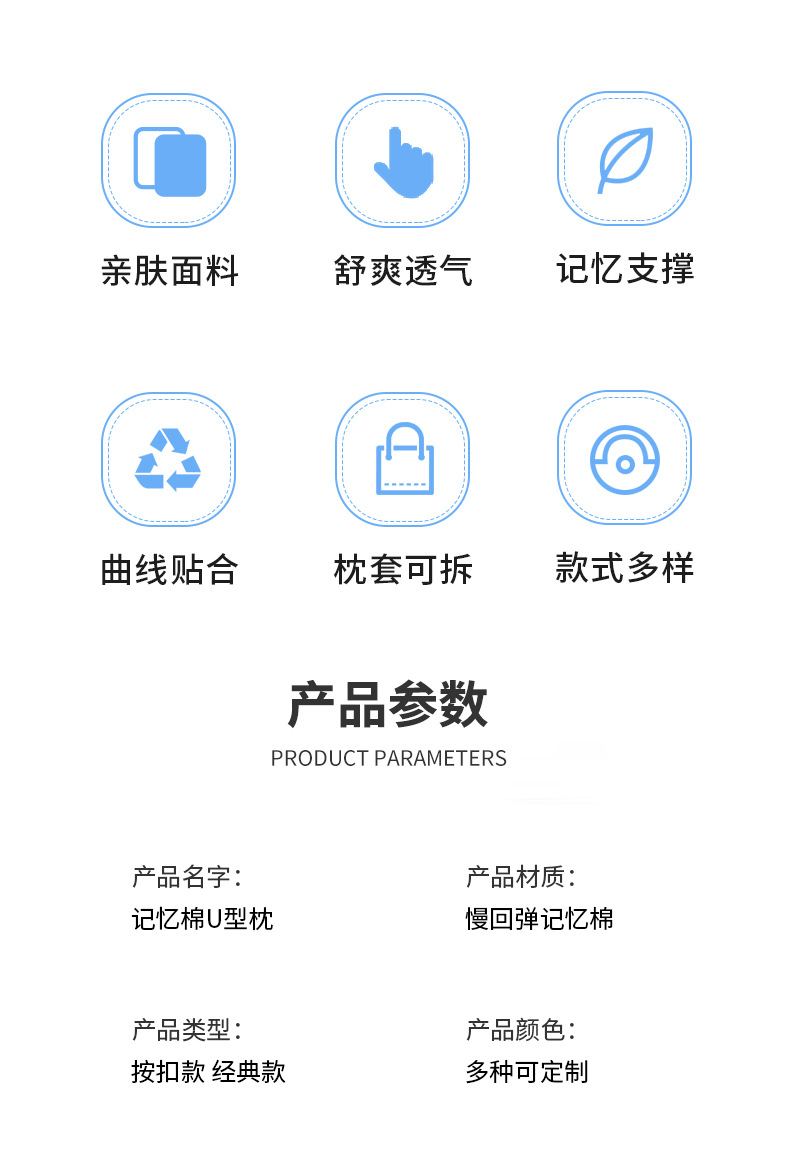 亲肤面料

舒爽透气

记忆支撑

曲线贴合

枕套可拆

款式多样

产品参数

PRODUCT PARAMETERS

产品名字：
记忆棉U型枕

产品材质：
慢回弹记忆棉

产品类型：
按扣款 经典款

产品颜色：
多种可定制