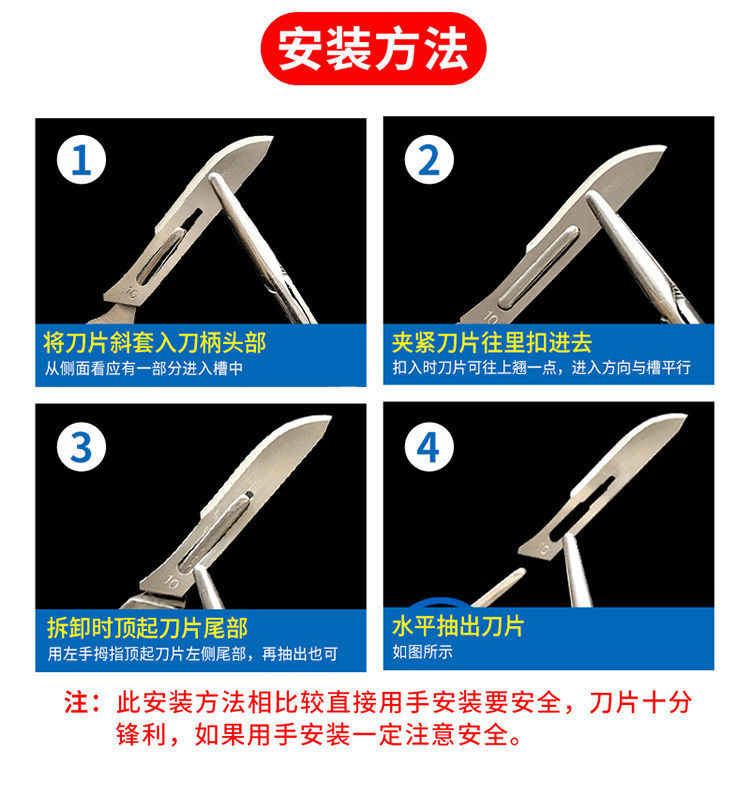 安装方法

1
10
将刀片斜套入刀柄头部
从侧面看应有一部分进入槽中

2
10
夹紧刀片往里扣进去
扣入时刀片可往上翘一点，进入方向与槽平行

3
10
拆卸时顶起刀片尾部
用左手拇指顶起刀片左侧尾部，再抽出也可

4
10
水平抽出刀片
如图所示

注：此安装方法相比较直接用手安装要安全，刀片十分锋利，如果用手安装一定注意安全。