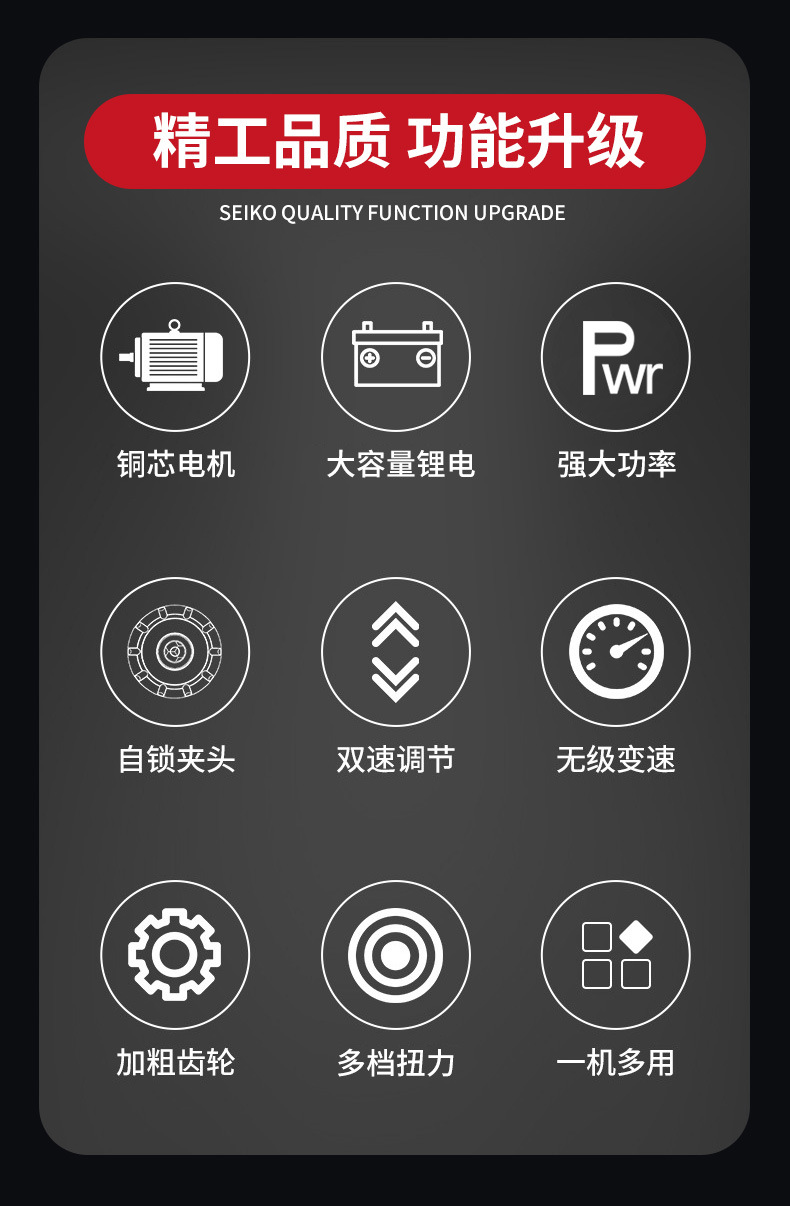 精工品质 功能升级

SEIKO QUALITY FUNCTION UPGRADE

Pwr

铜芯电机

大容量锂电

强大功率

自锁夹头

双速调节

无级变速

加粗齿轮

多档扭力

一机多用