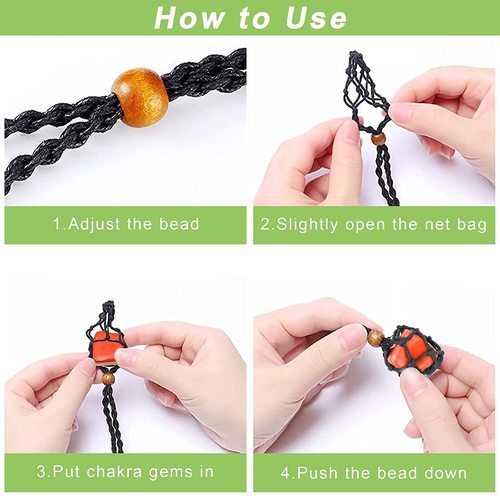 How to Use

1.Adjust the bead

2.Slightly open the net bag

3.Put chakra gems in

4.Push the bead down