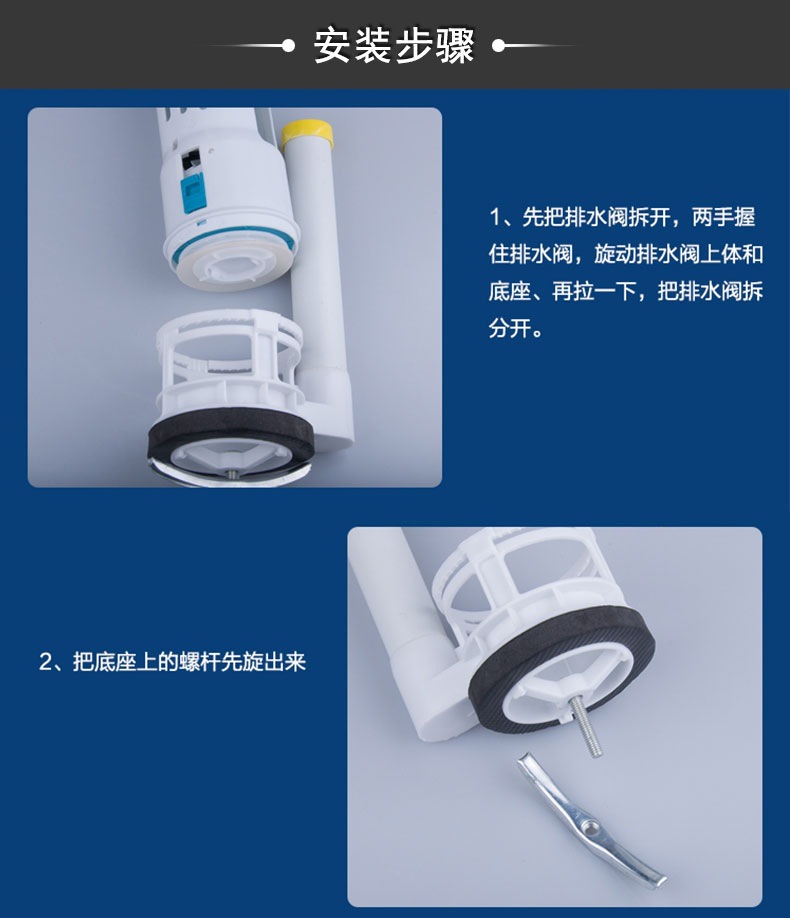 安装步骤

1、先把排水阀拆开，两手握住排水阀，旋动排水阀上体和底座、再拉一下，把排水阀拆分开。

2、把底座上的螺杆先旋出来